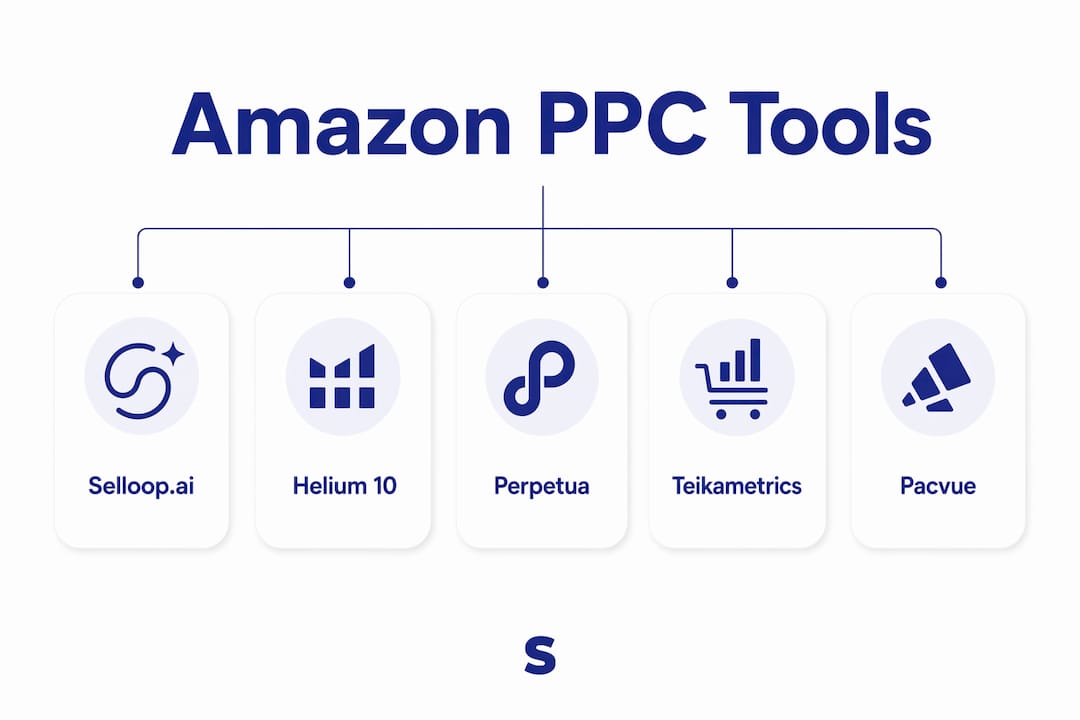 Amazon PPC Tools

Selloop.ai

Helium 10

Perpetua

Teikametrics

Pacvue

S