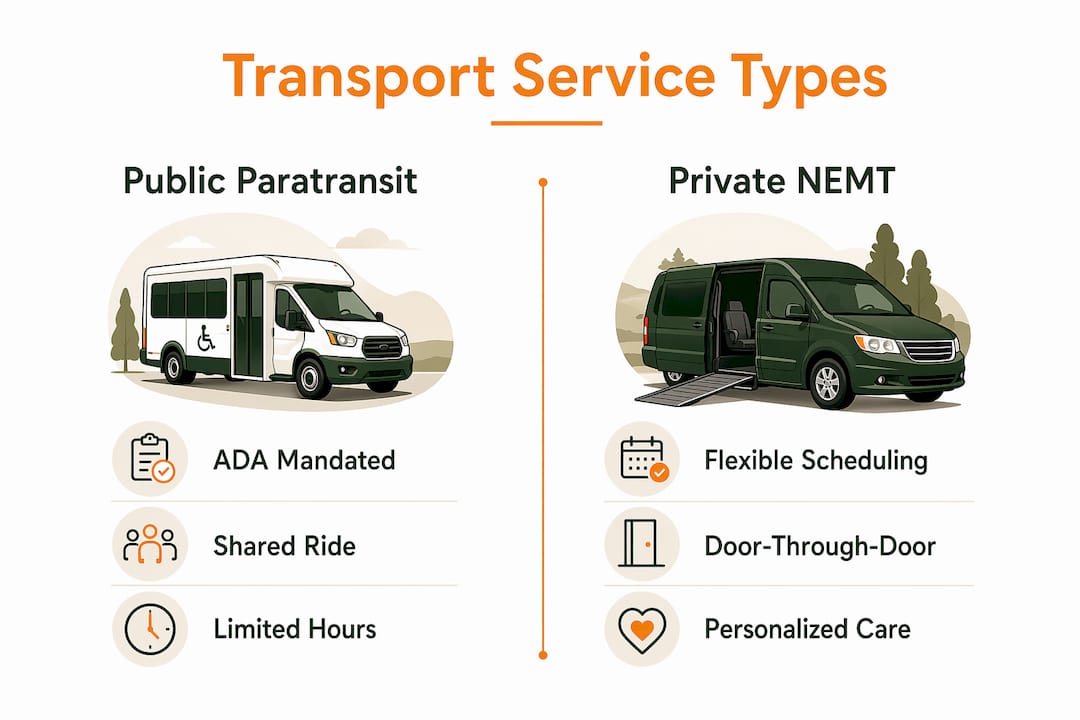 Transport Service Types

Public Paratransit

ADA Mandated

Shared Ride

Limited Hours

Private NEMT

Flexible Scheduling

Door-Through-Door

Personalized Care