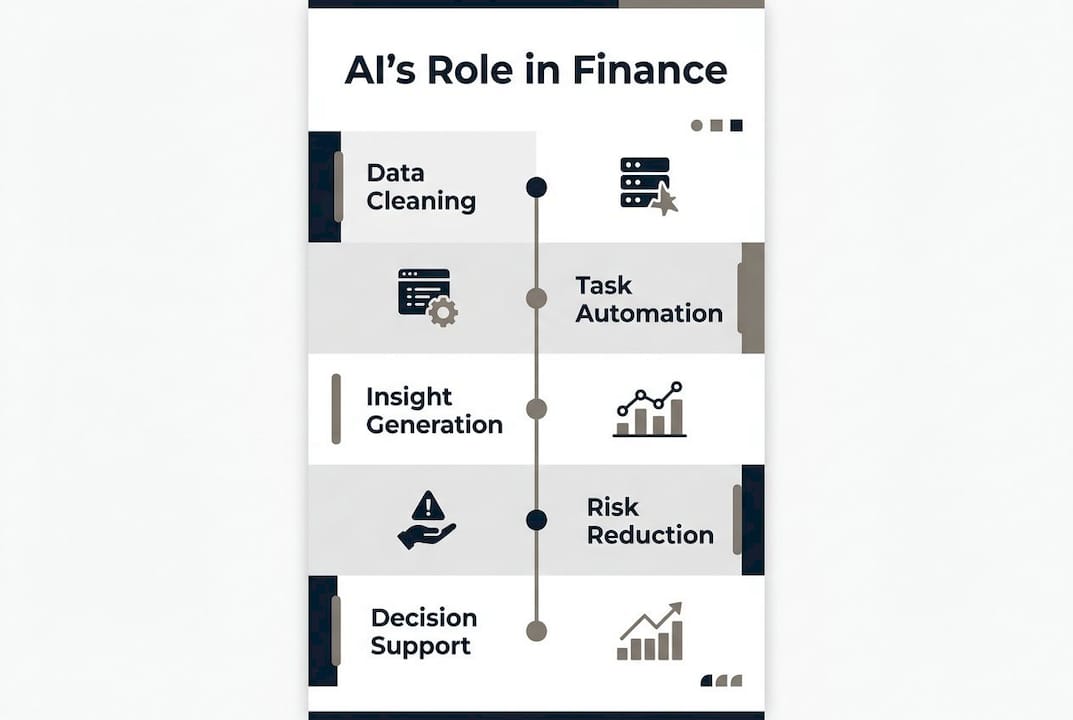 AI's Role in Finance

Data Cleaning

Task Automation

Insight Generation

Risk Reduction

Decision Support