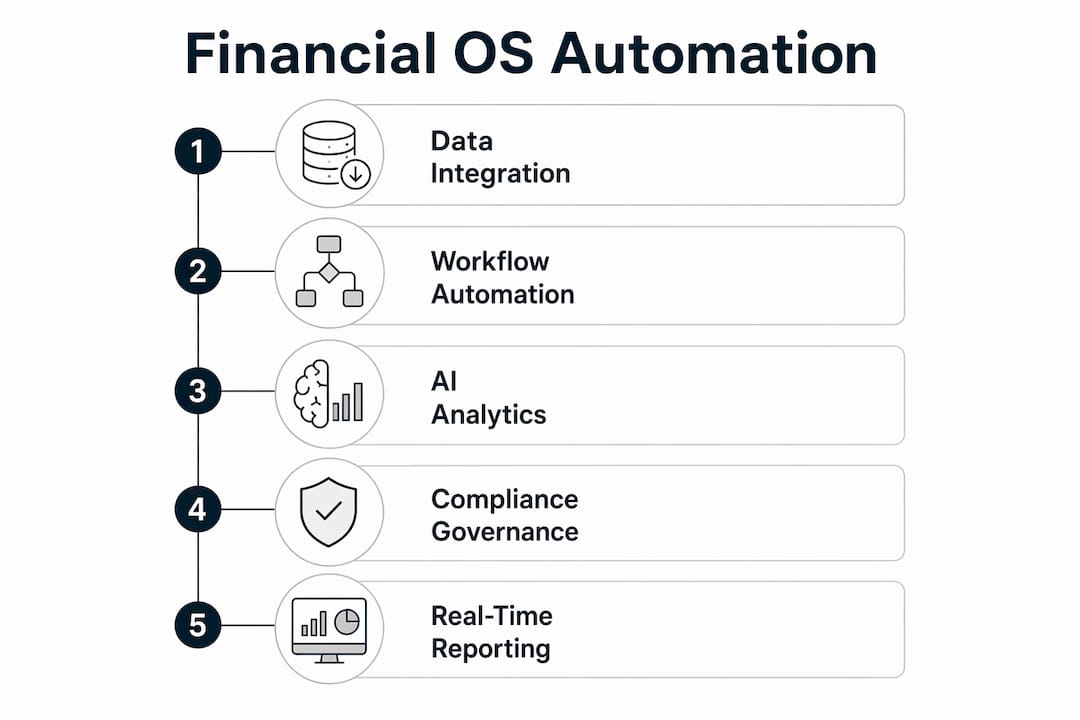 Financial OS Automation

1 Data Integration

2 Workflow Automation

3 AI Analytics

4 Compliance Governance

5 Real-Time Reporting