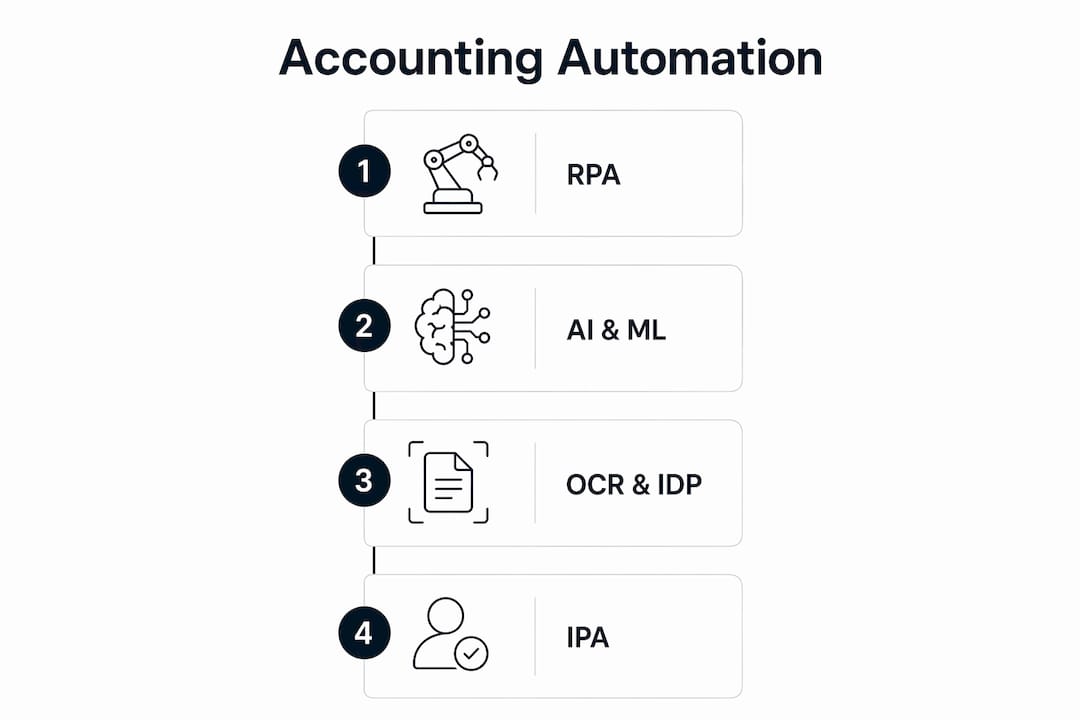 Accounting Automation

1 RPA

2 AI & ML

3 OCR & IDP

4 IPA