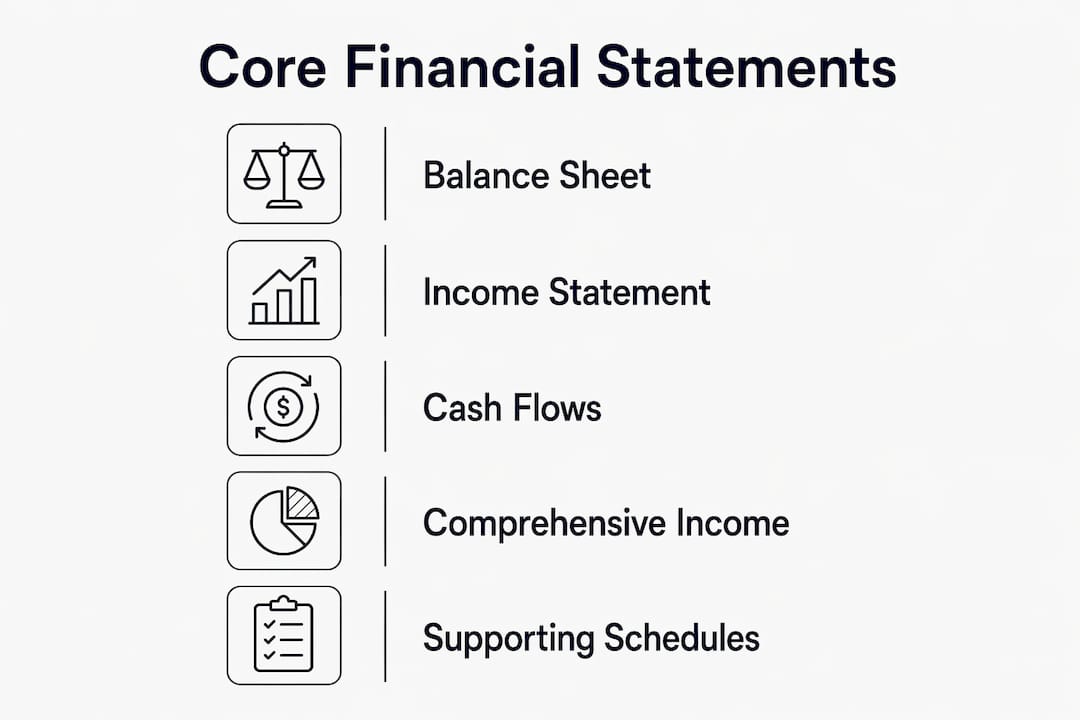 Core Financial Statements

Balance Sheet

Income Statement

$

Cash Flows

Comprehensive Income

Supporting Schedules