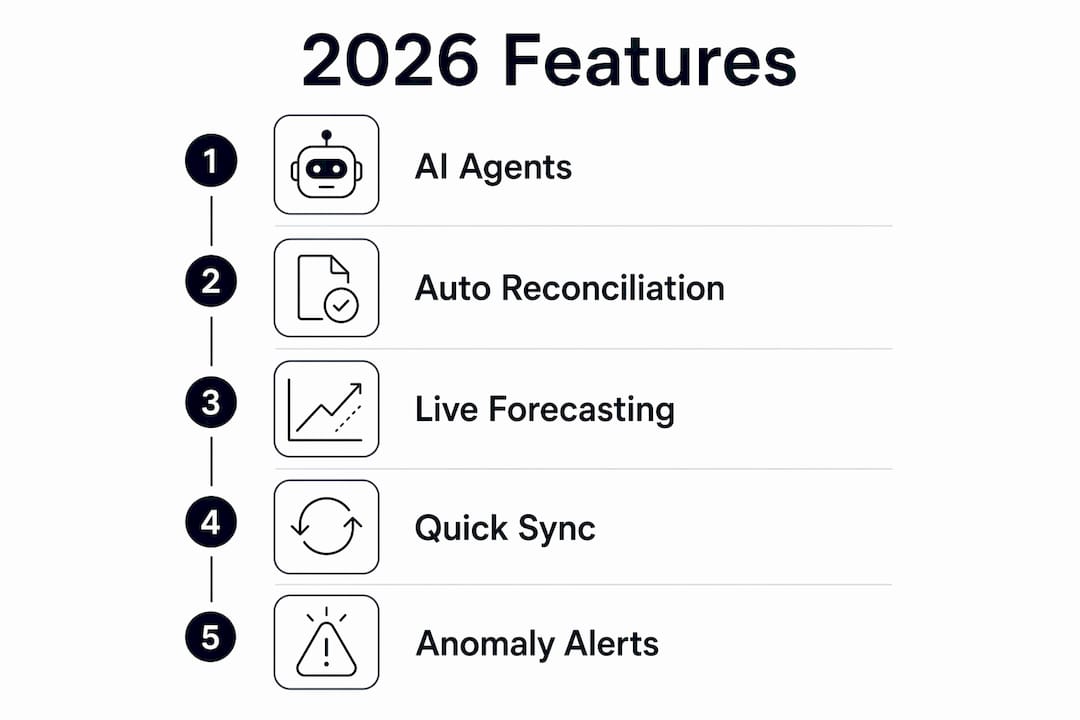 2026 Features

1 AI Agents

2 Auto Reconciliation

3 Live Forecasting

4 Quick Sync

5 Anomaly Alerts