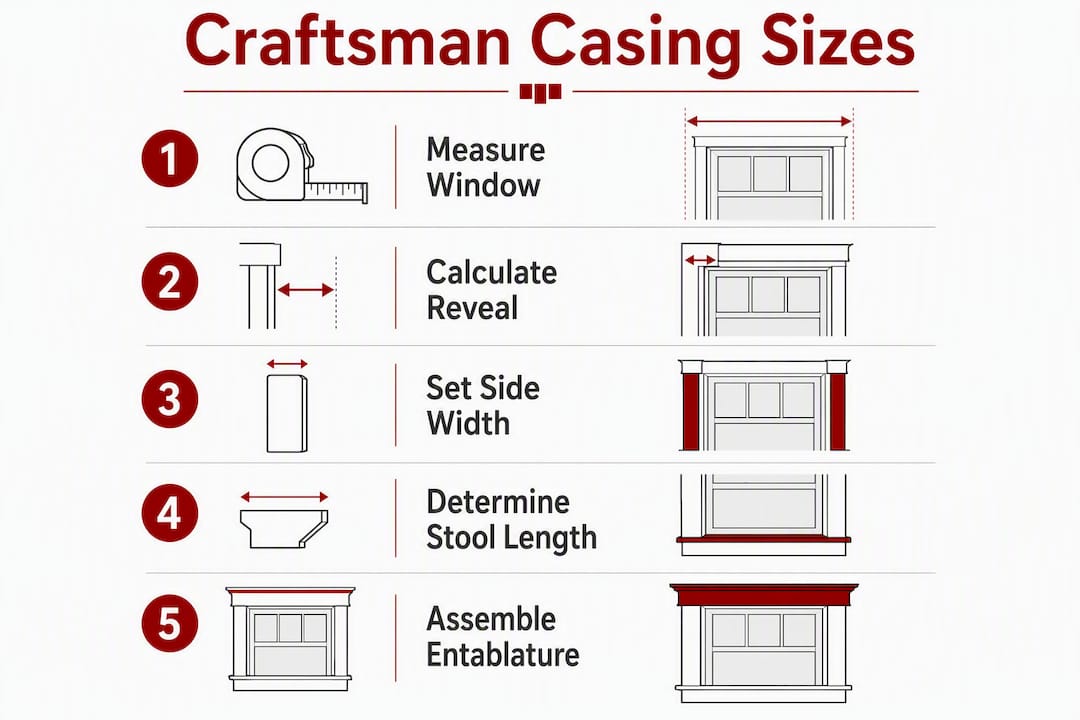 Craftsman Casing Sizes

1 Measure Window

2 Calculate Reveal

3 Set Side Width

4 Determine Stool Length

5 Assemble Entablature