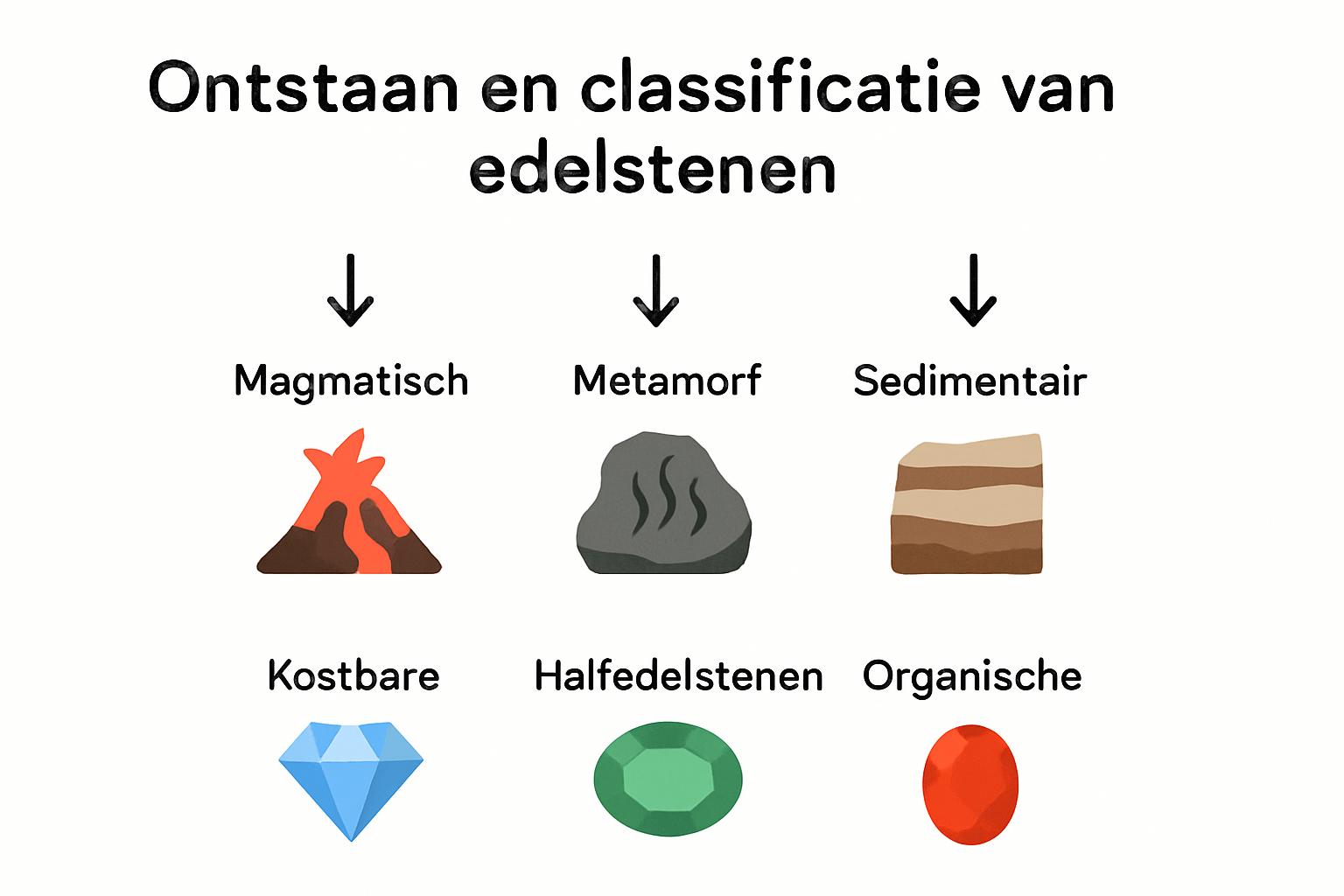 Ontstaan en classificatie van edelstenen

Magmatisch

Metamorf

Sedimentair

Kostbare

Halfedelstenen

Organische