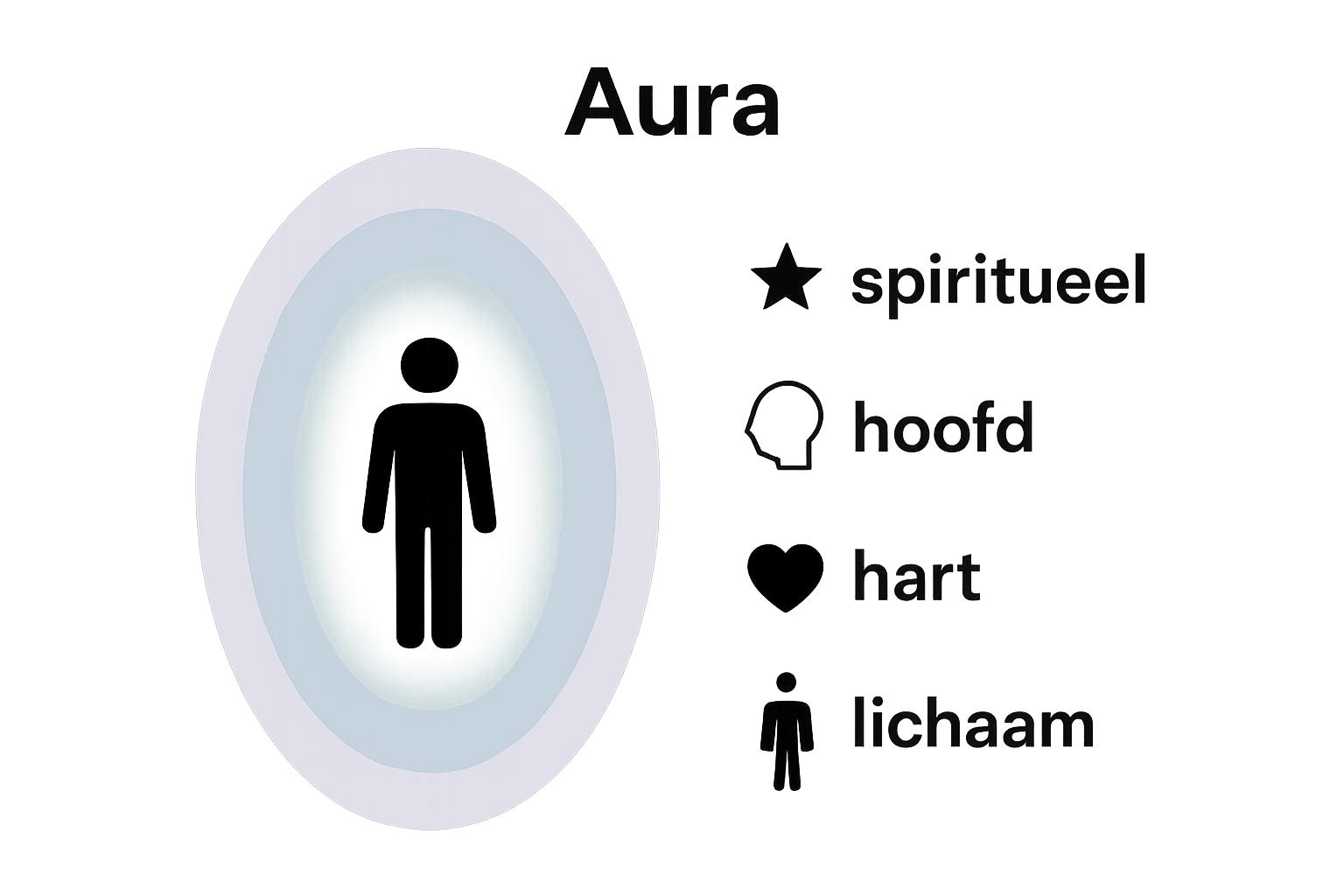 Aura

spiritueel

hoofd

hart

lichaam