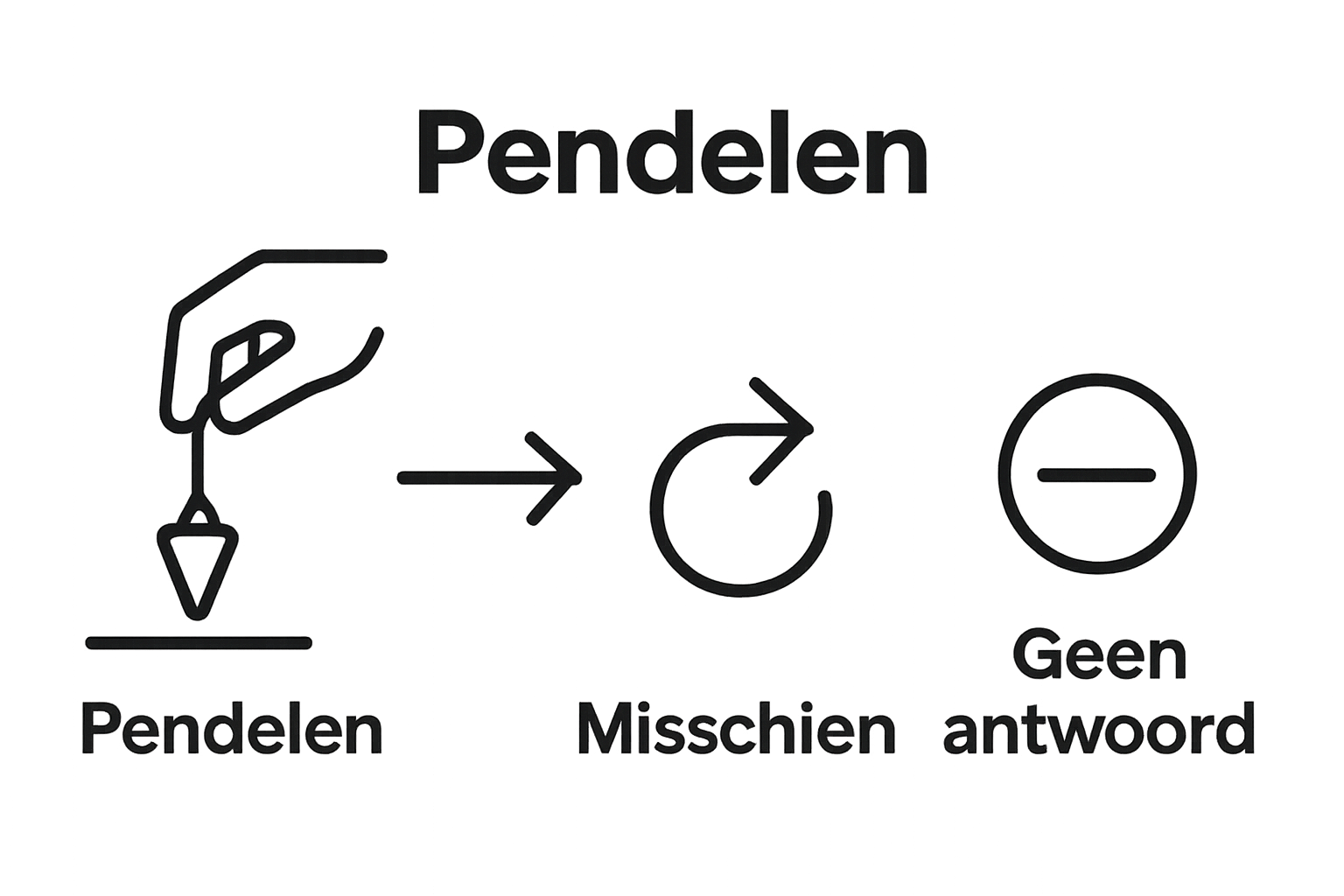 Pendelen

Pendelen

Misschien

Geen antwoord