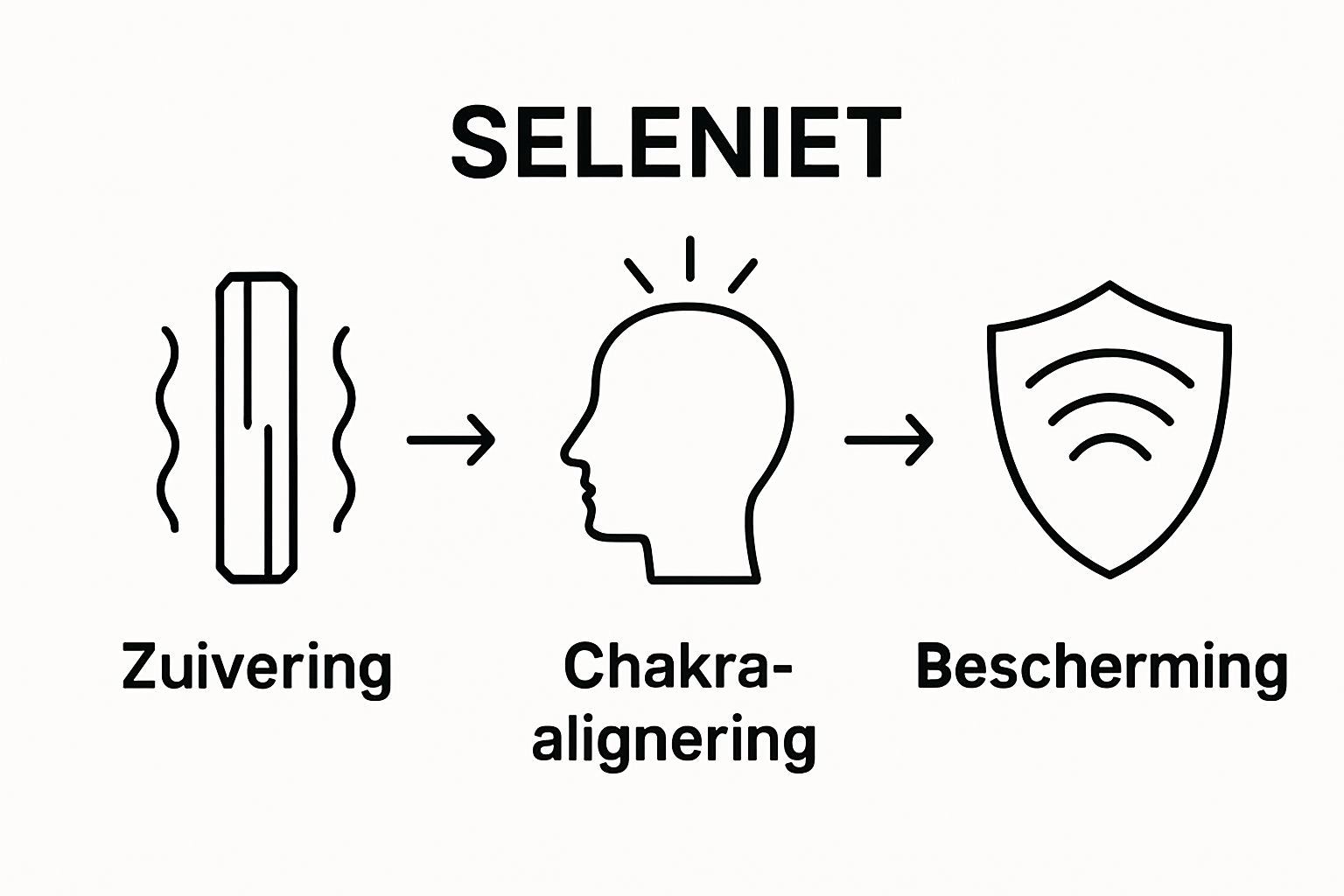 SELENIET

Zuivering

Chakra-alignering

Bescherming