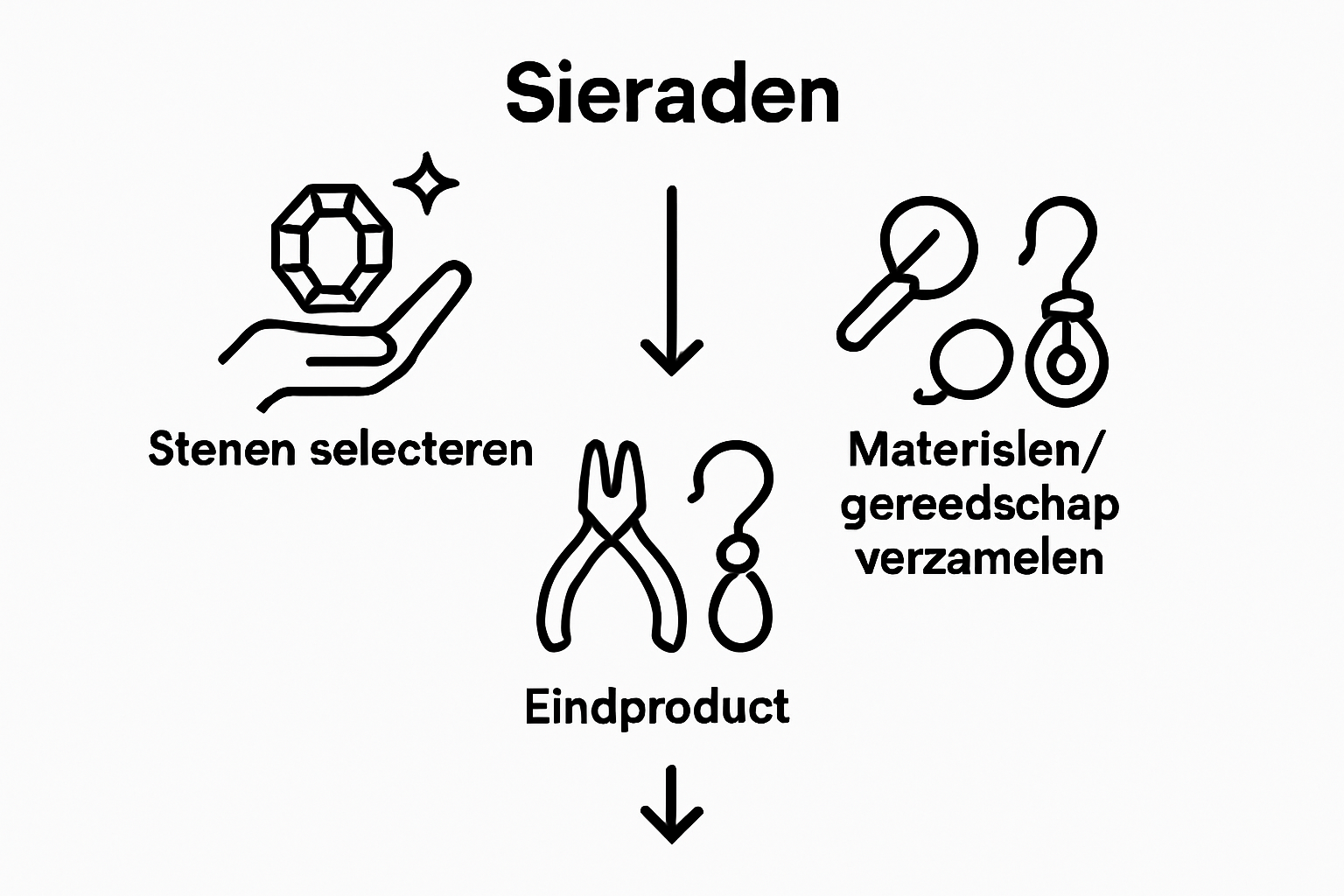 Sieraden

Stenen selecteren

Materislen/ gereedschap verzamelen

Eindproduct