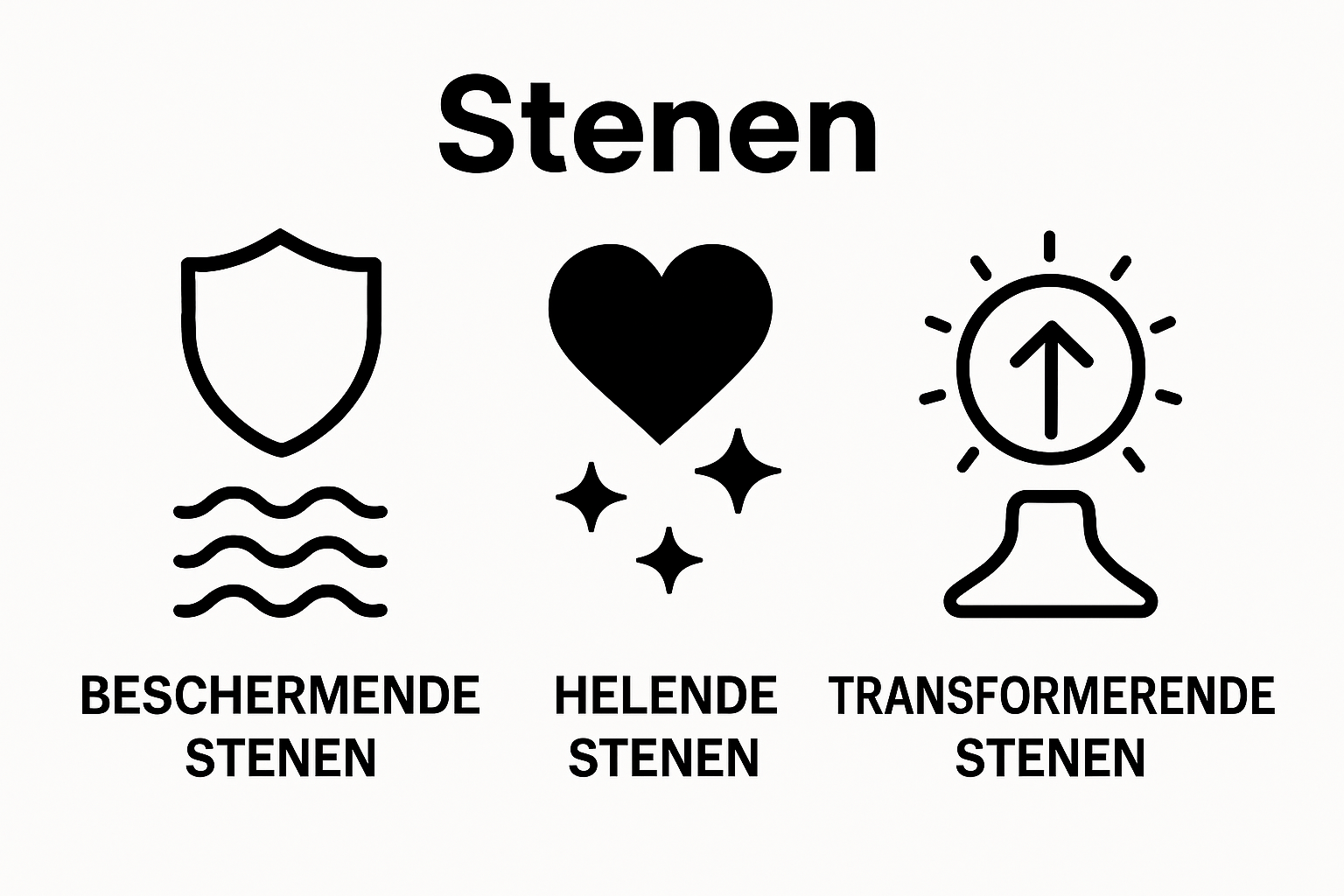 Stenen

BESCHERMENDE STENEN

HELENDE STENEN

TRANSFORMERENDE STENEN