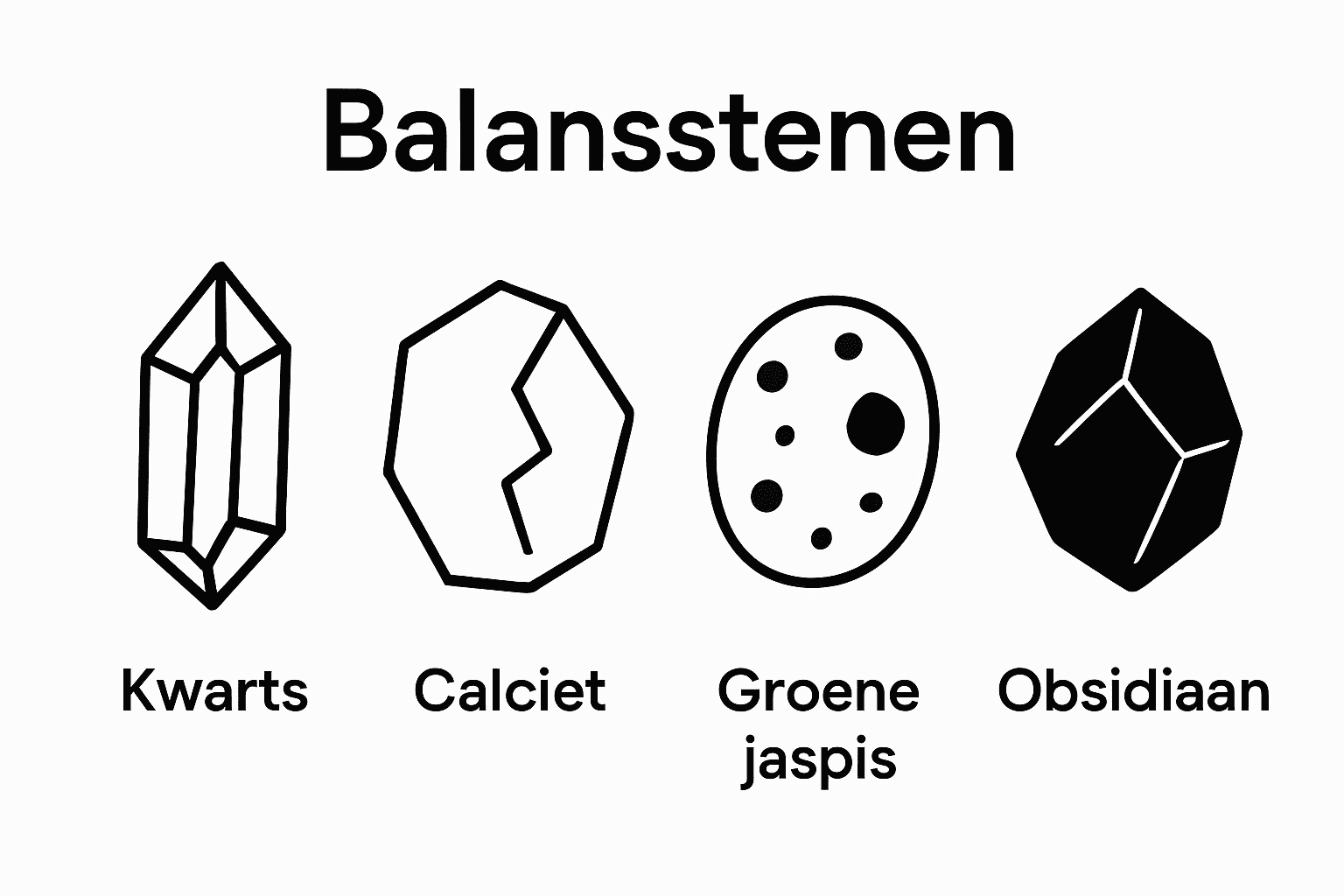 Balansstenen

Kwarts

Calciet

Groene jaspis

Obsidiaan