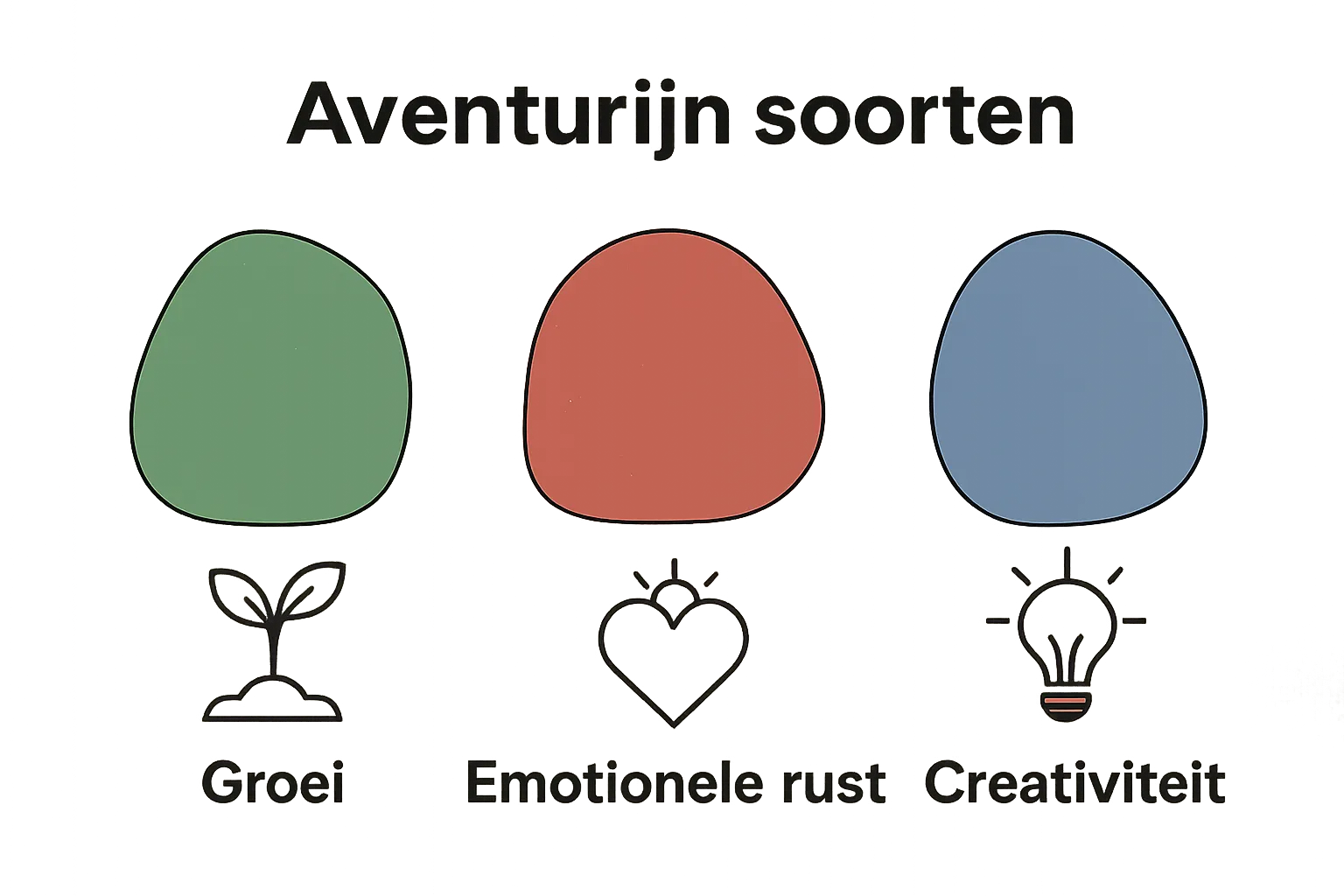 Aventurijn soorten

Groei

Emotionele rust

Creativiteit