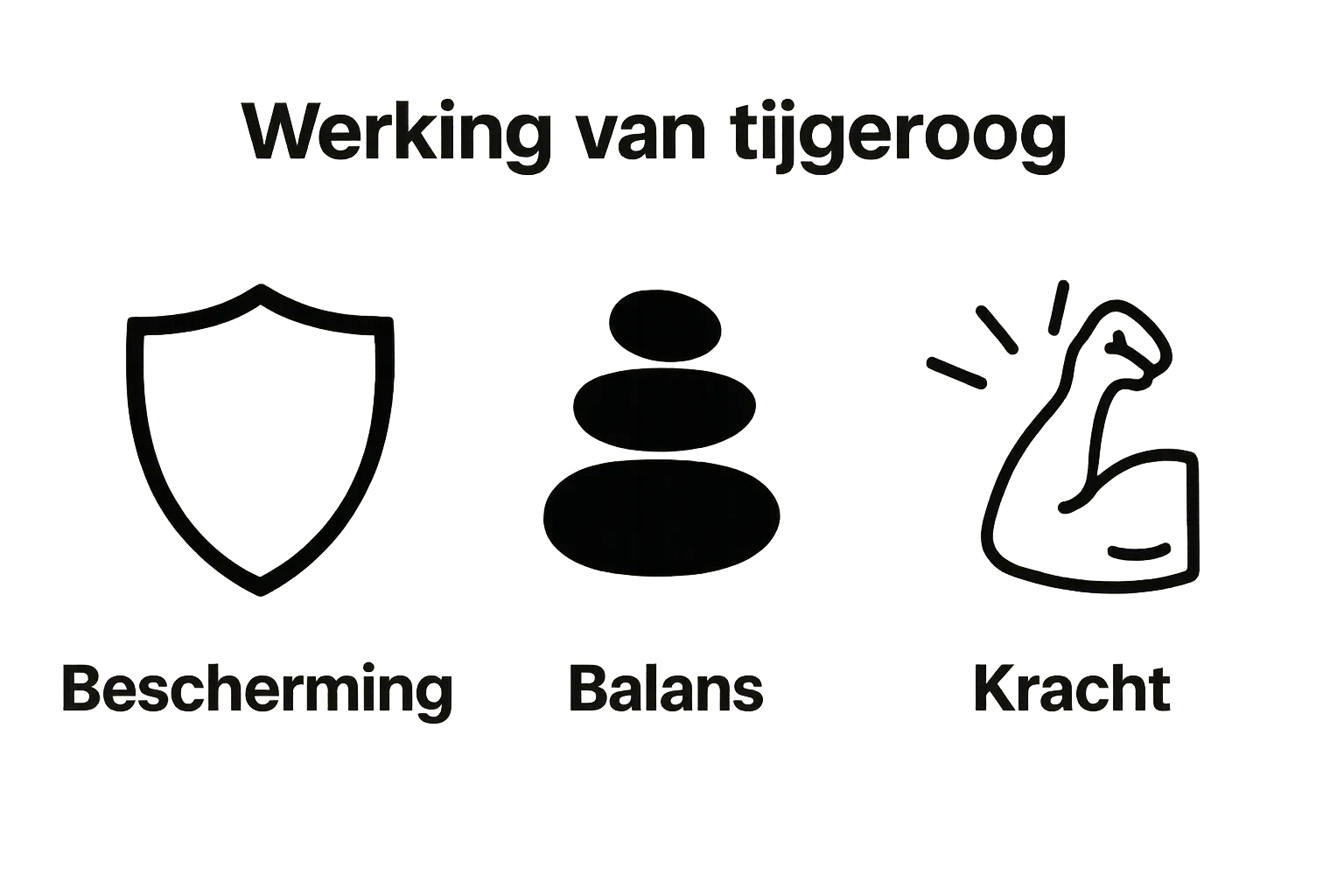 Werking van tijgeroog

Bescherming

Balans

Kracht