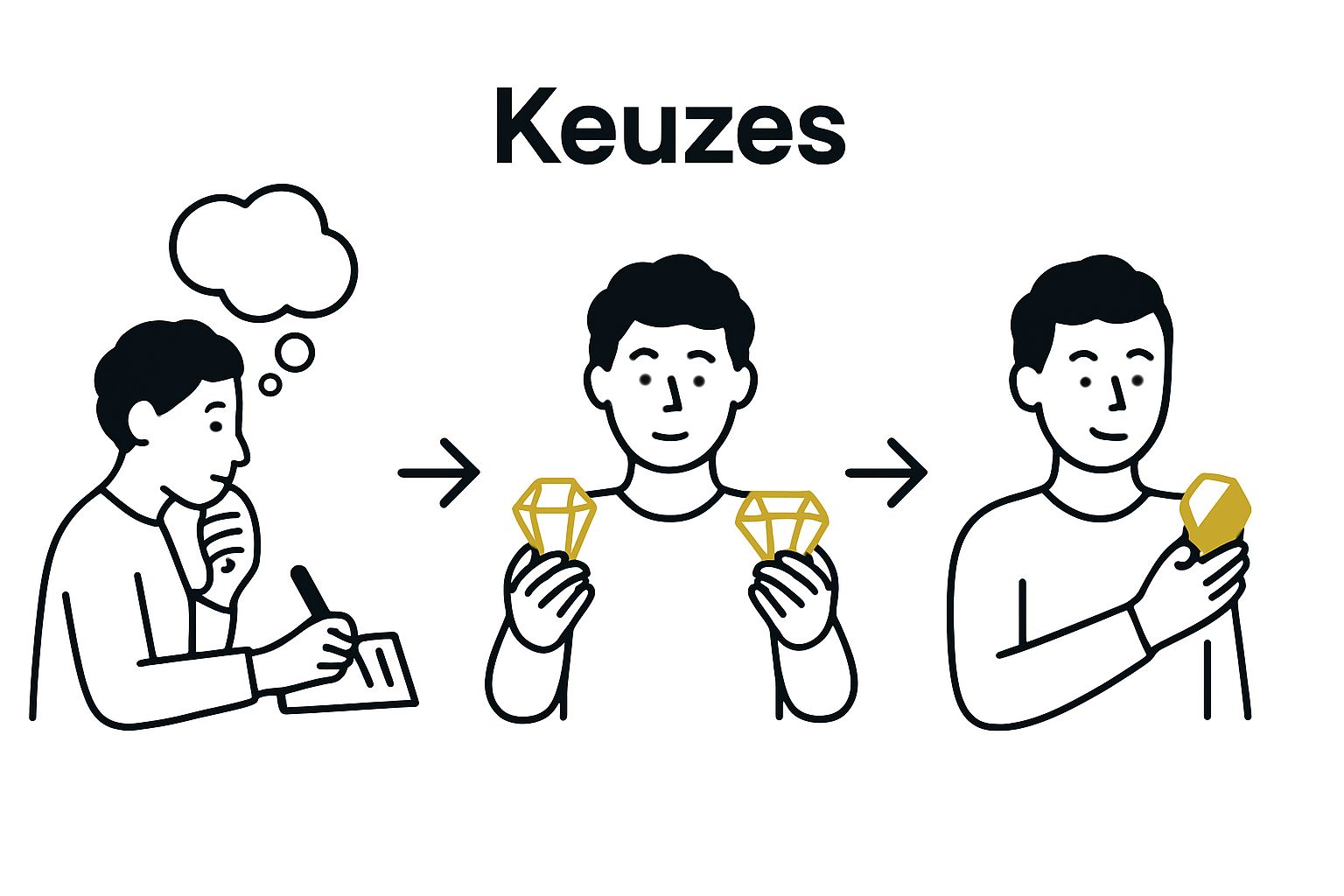 Keuzes