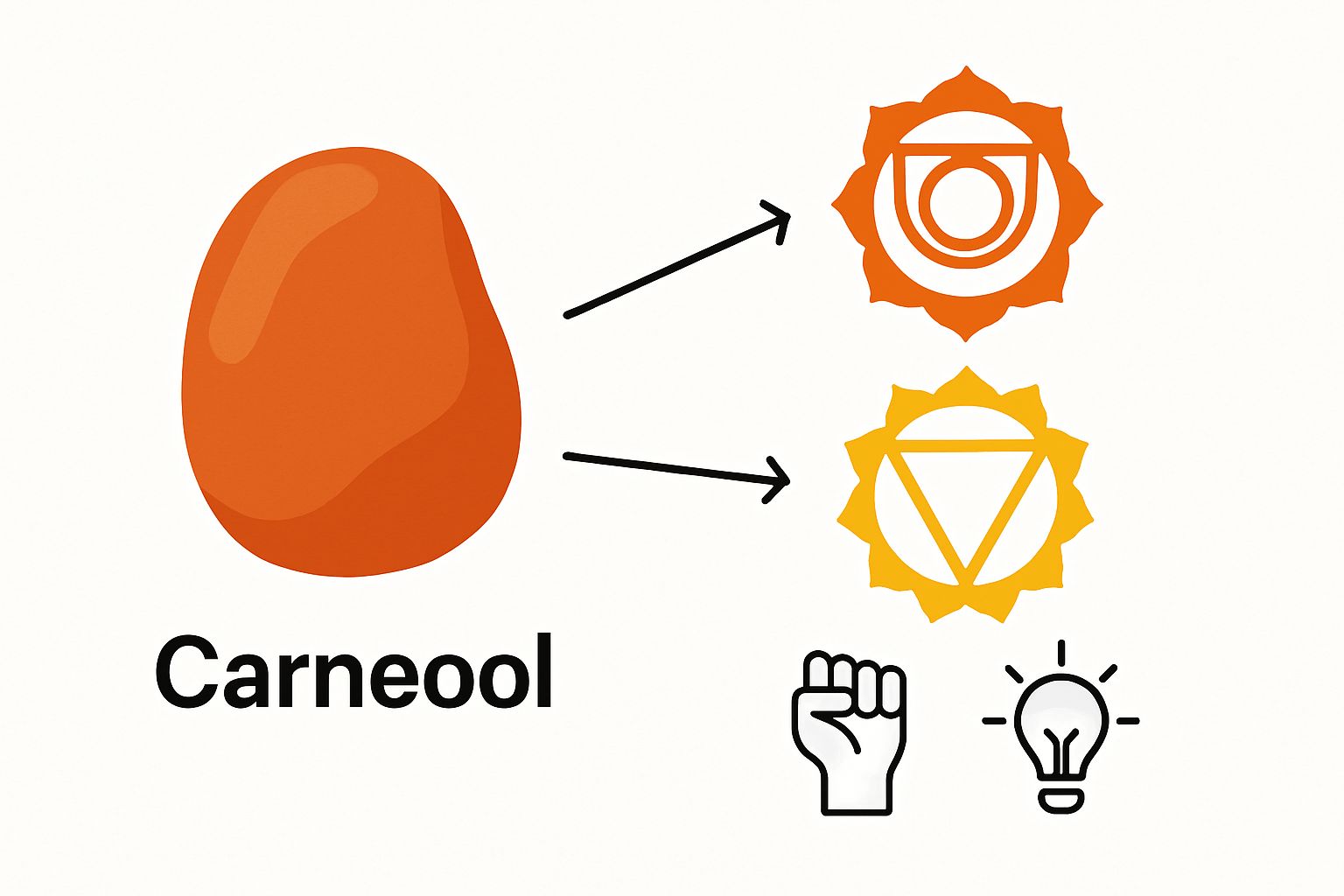 Carneool