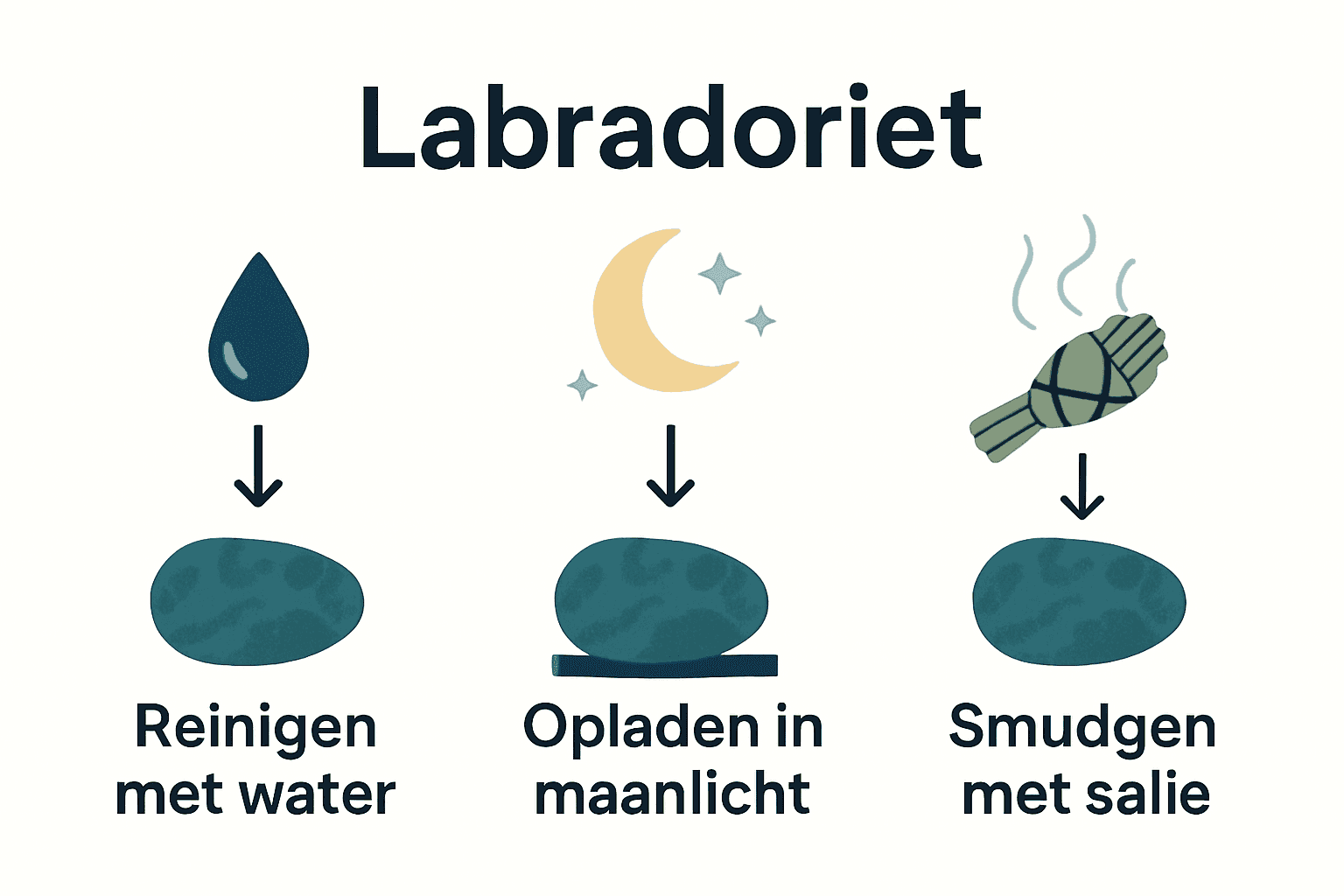 Labradoriet

Reinigen met water

Opladen in maanlicht

Smudgen met salie