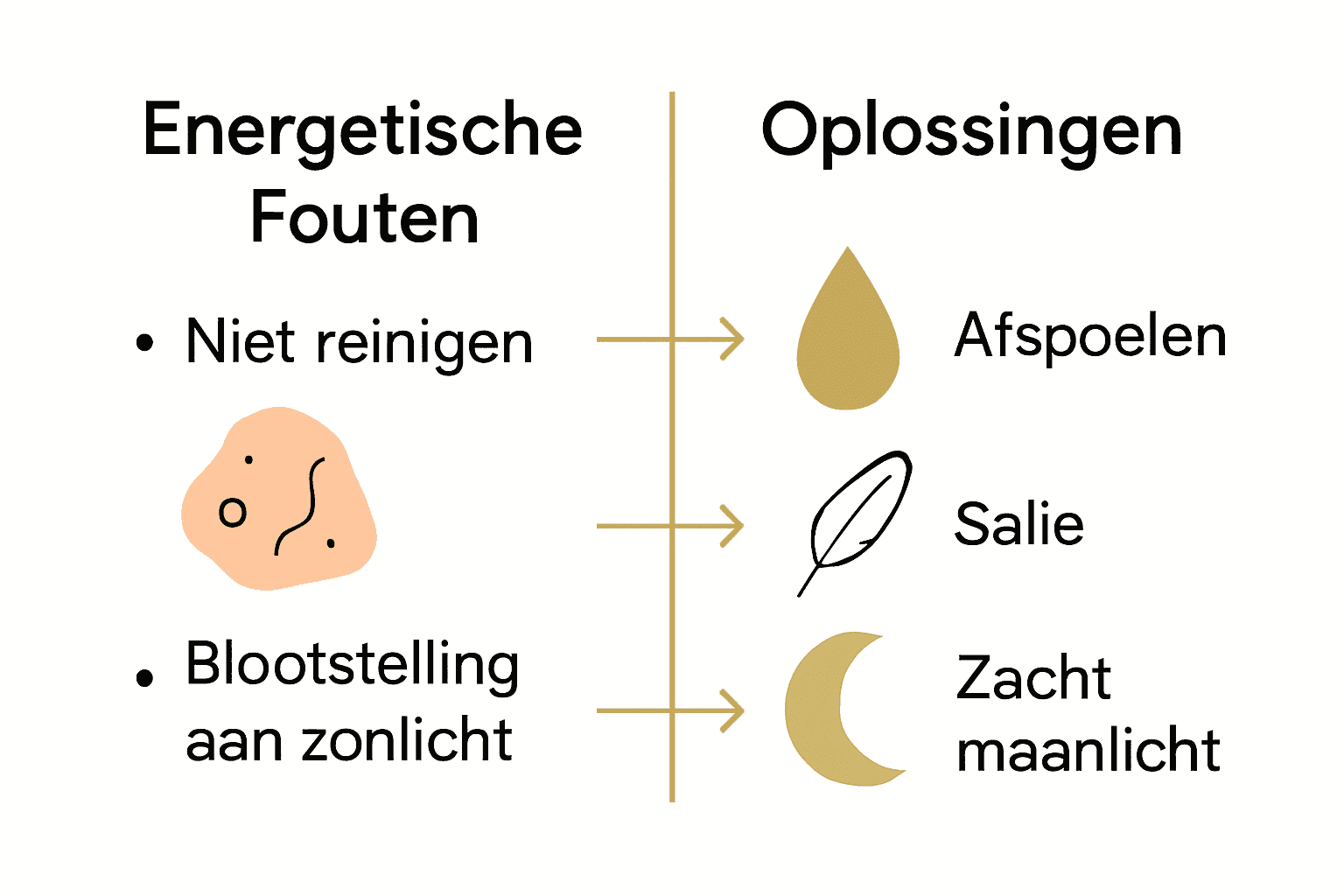 Energetische Fouten

• Niet reinigen

• Blootstelling aan zonlicht

Oplossingen

Afspoelen

Salie

Zacht maanlicht