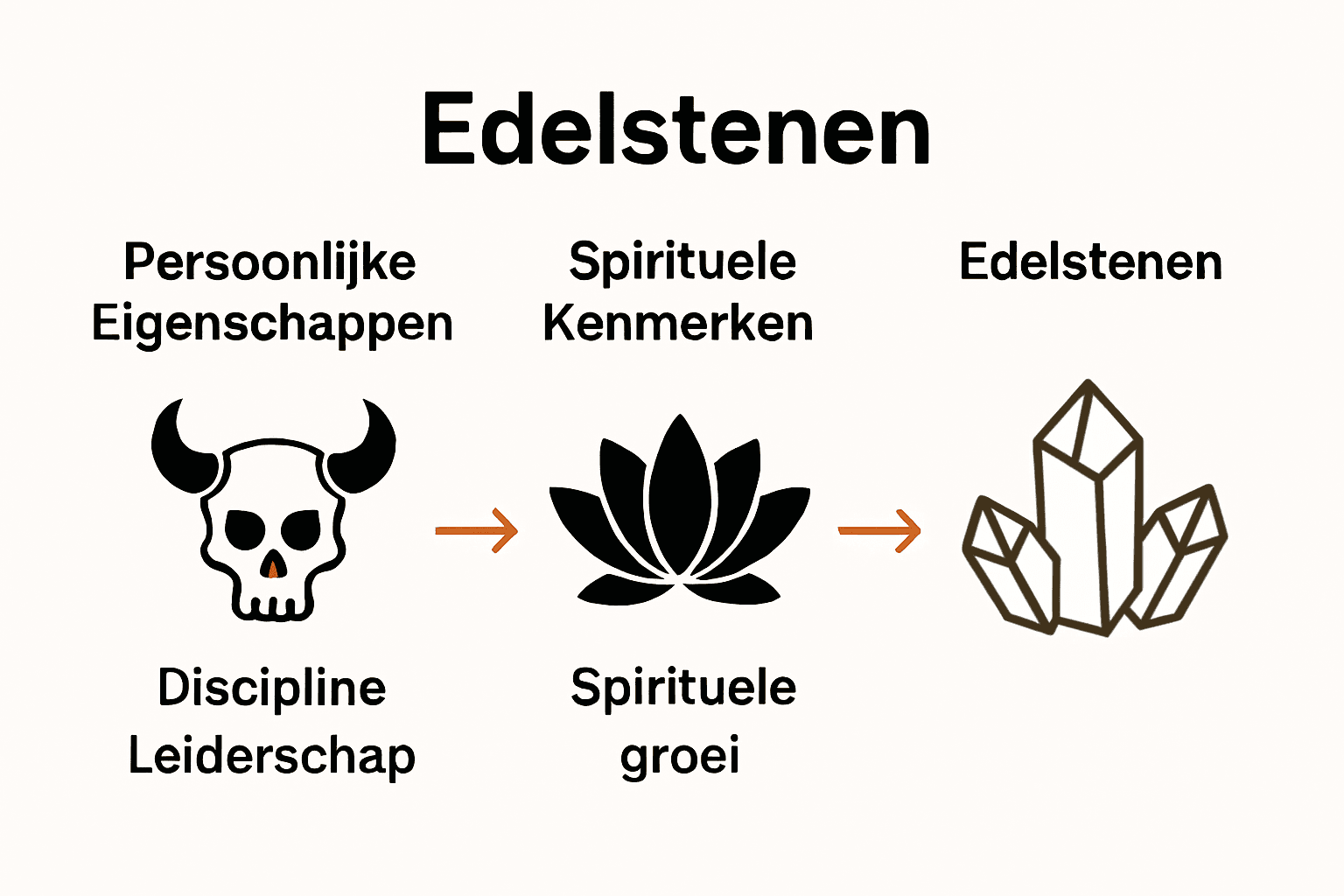 Edelstenen

Persoonlijke Eigenschappen

Spirituele Kenmerken

Edelstenen

Discipline
Leiderschap

Spirituele
groei