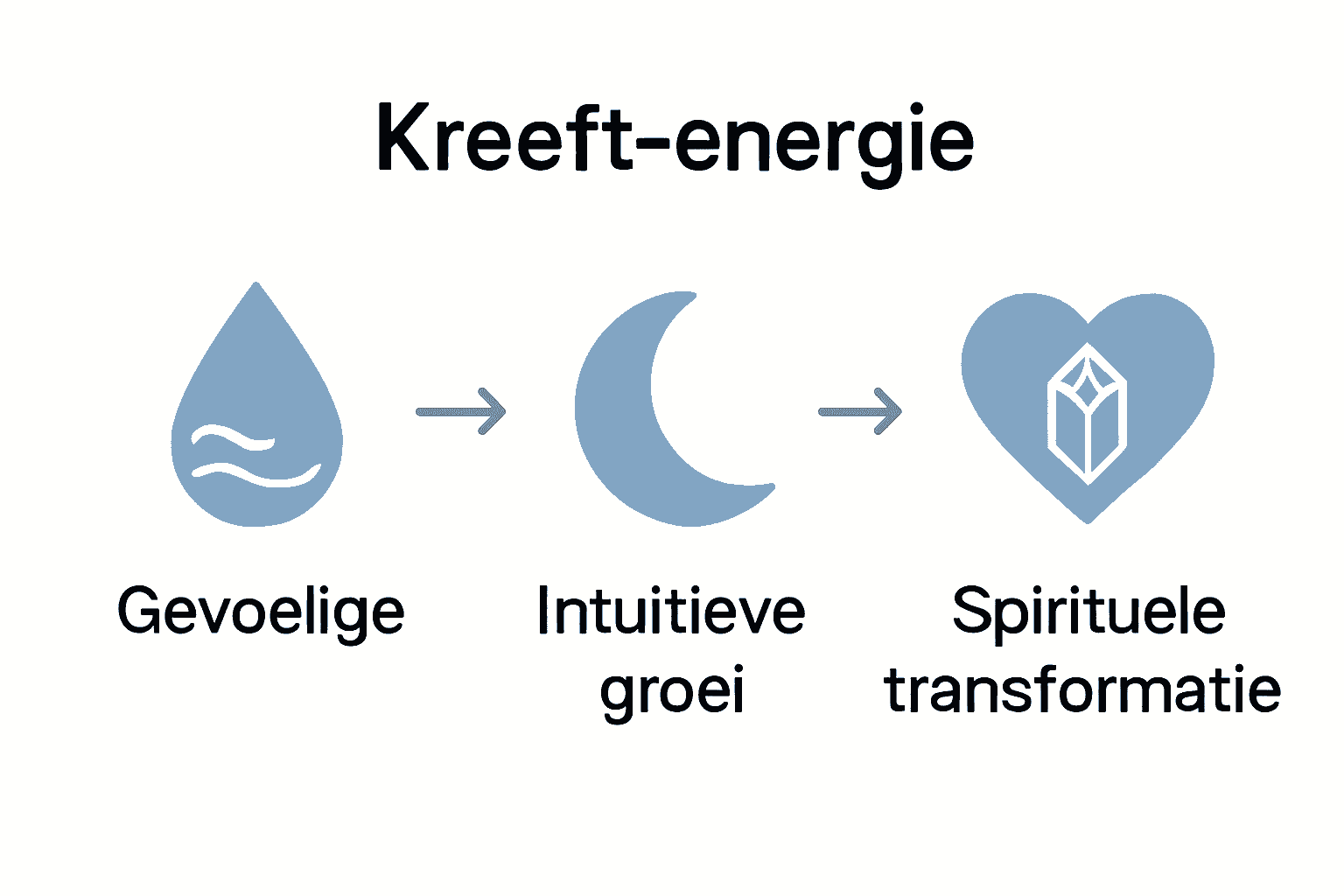 Kreeft-energie

Gevoelige

Intuitieve groei

Spirituele transformatie