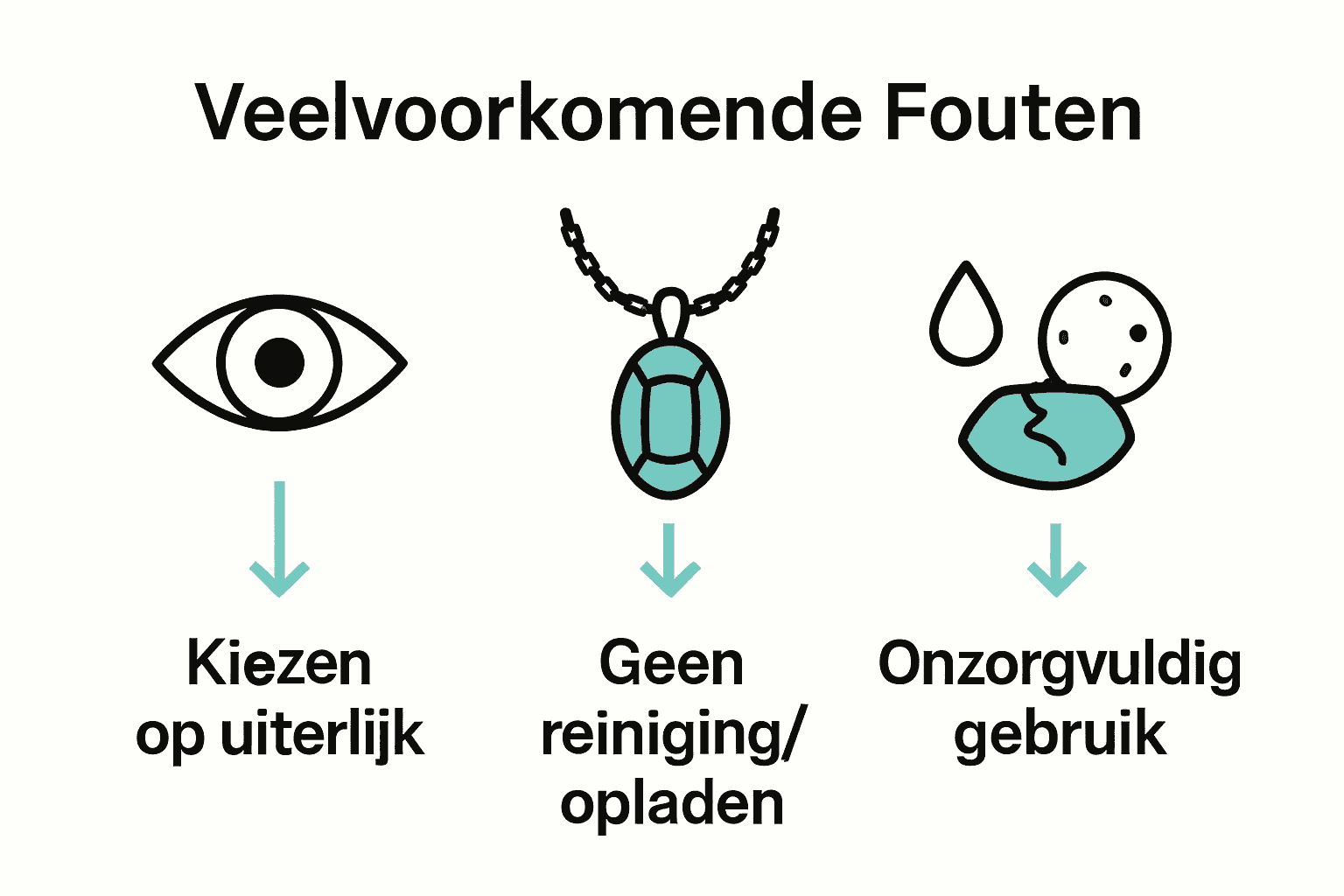 Veelvoorkomende Fouten

Kiezen op uiterlijk

Geen reiniging/ opladen

Onzorgvuldig gebruik