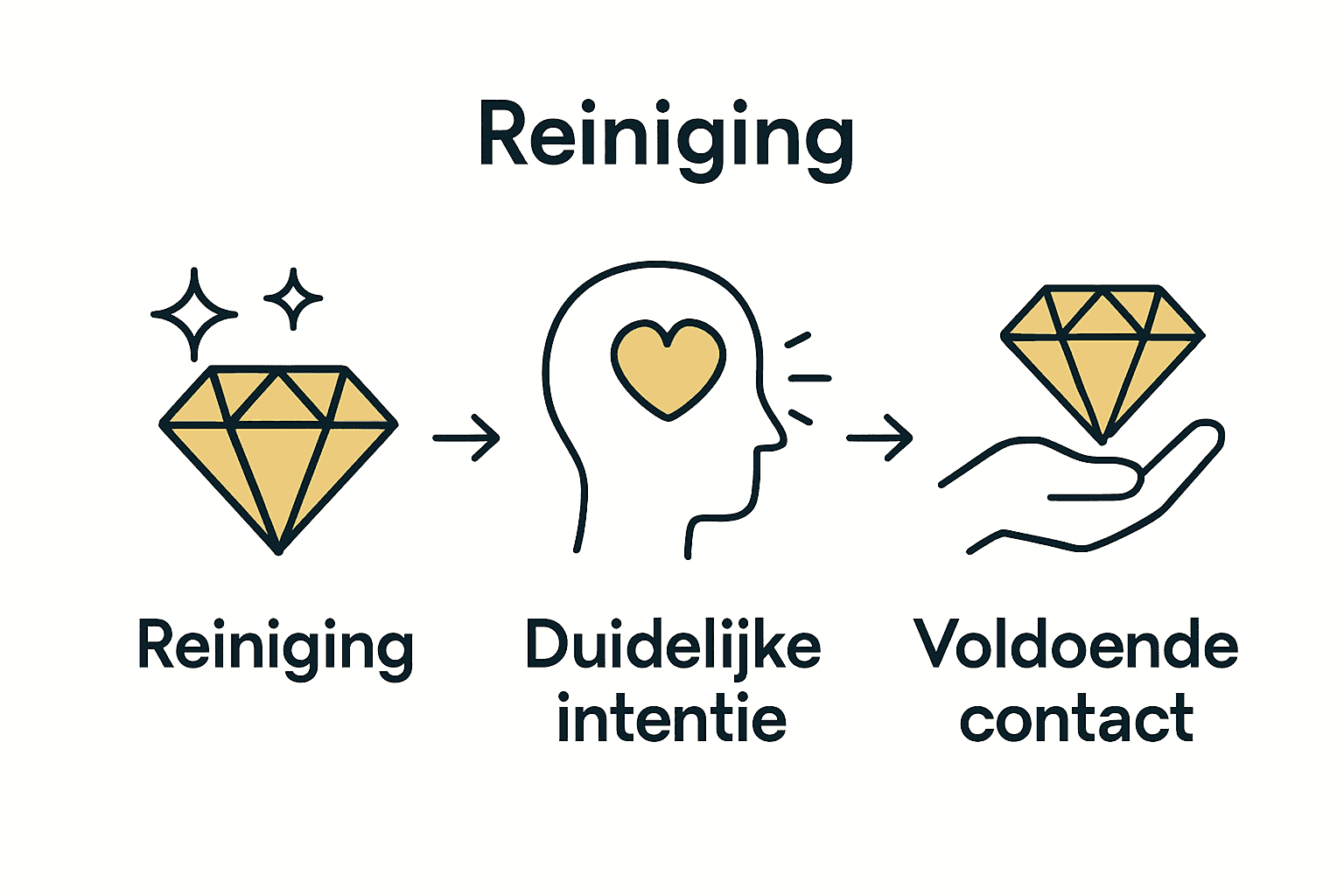 Reiniging

Reiniging

Duidelijke intentie

Voldoende contact