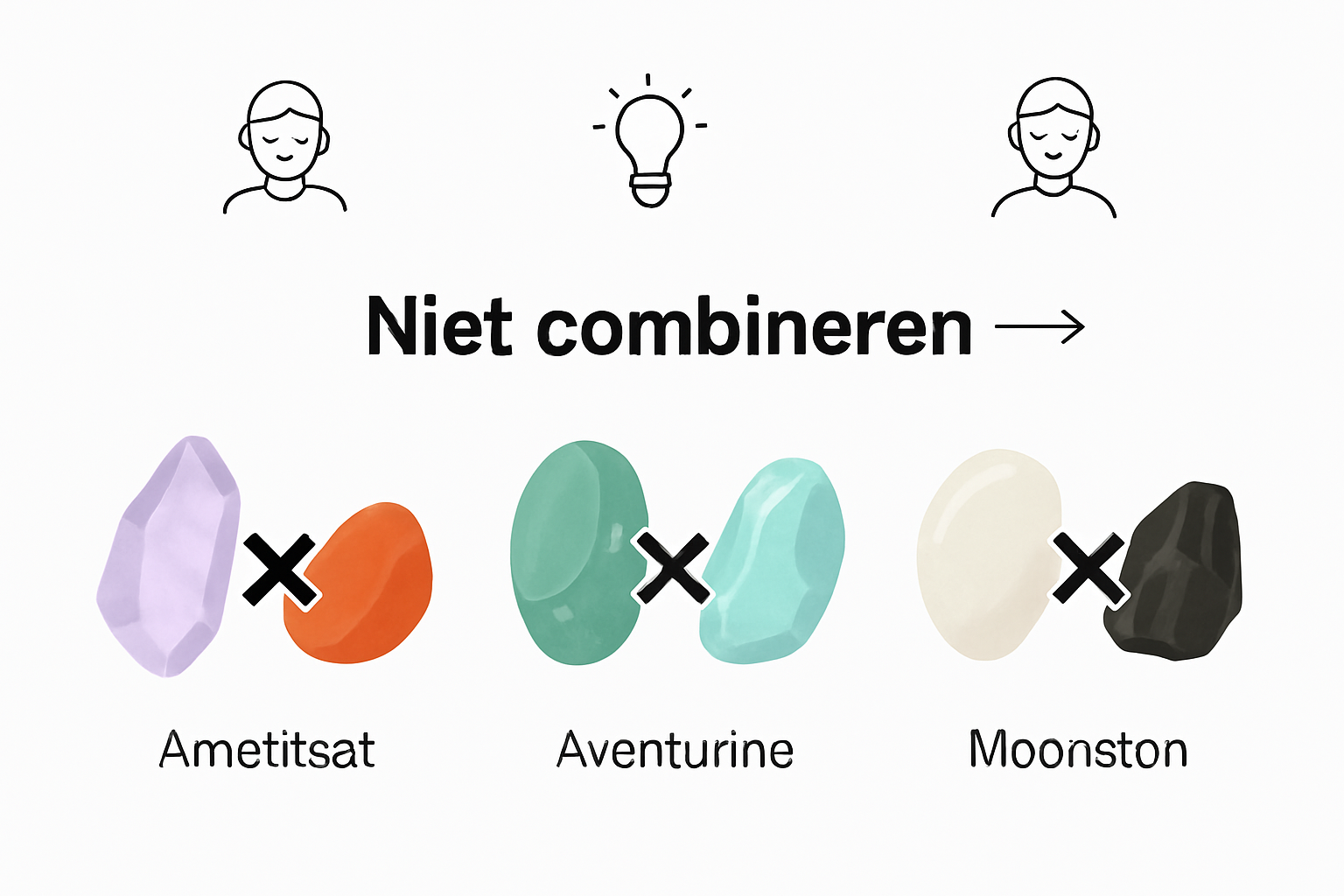 Niet combineren →

Ametitsat

Aventurine

Moonston