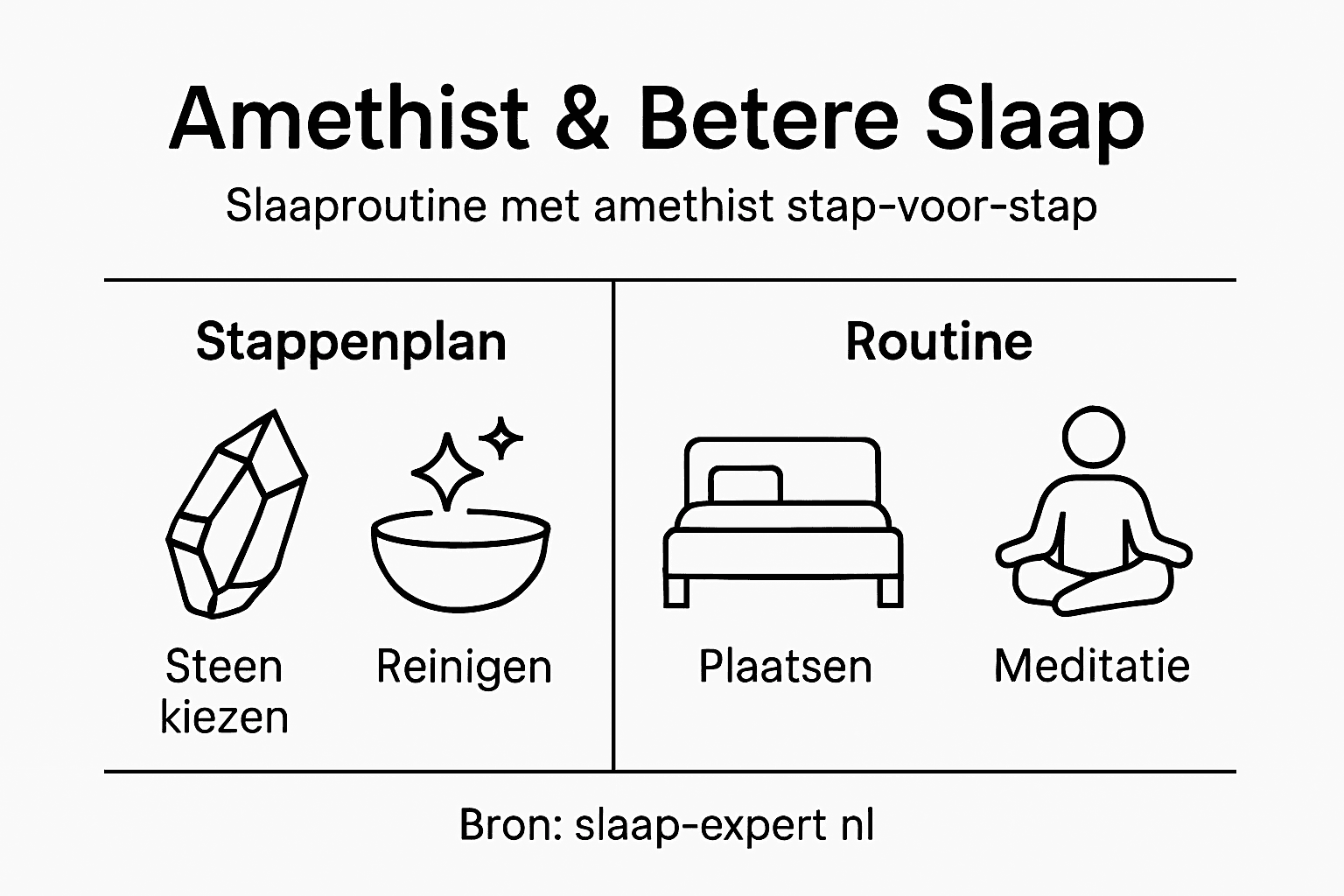 Amethist & Betere Slaap

Slaaproutine met amethist stap-voor-stap

Stappenplan

Steen kiezen

Reinigen

Routine

Plaatsen

Meditatie

Bron: slaap-expert nl