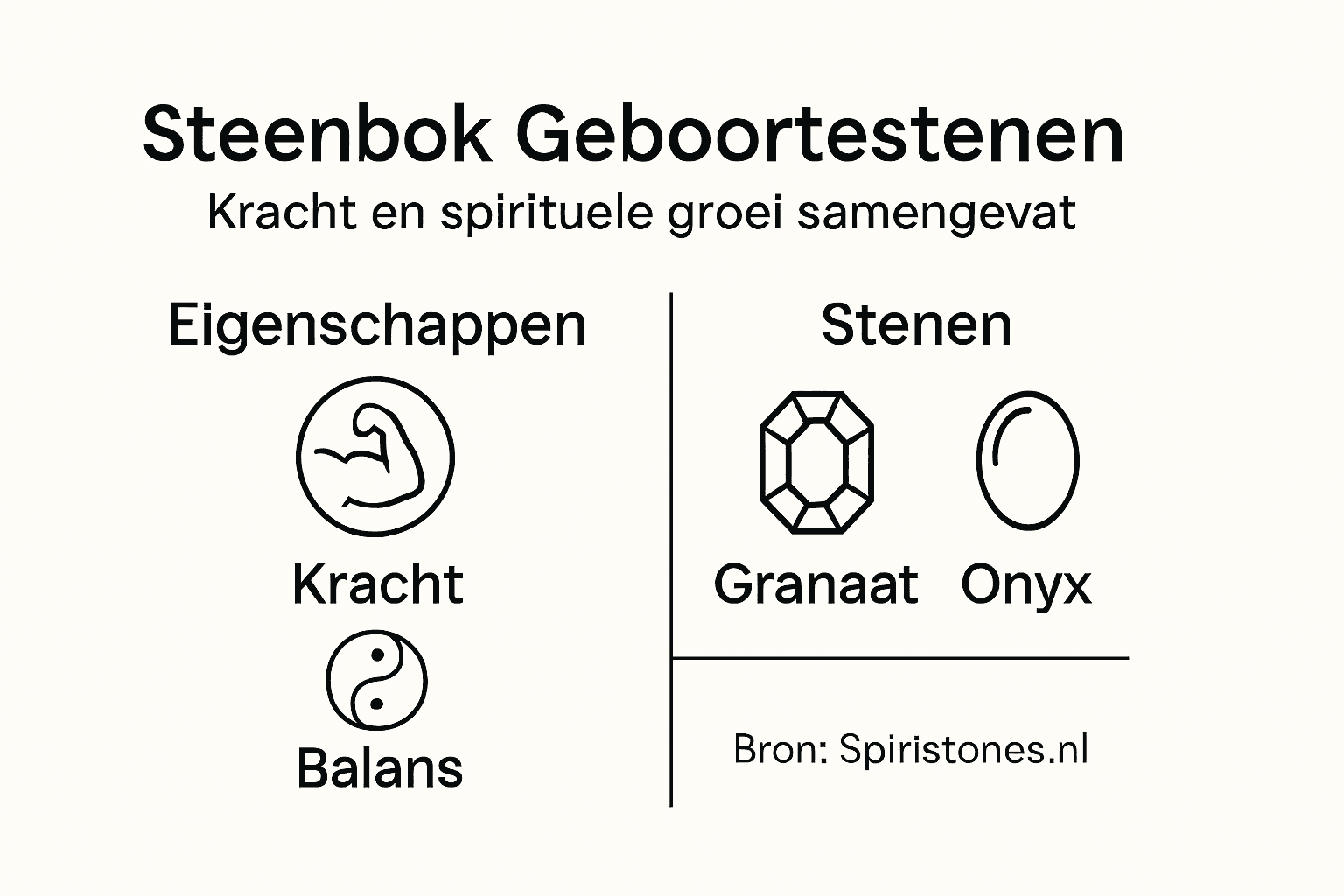 Steenbok Geboortestenen

Kracht en spirituele groei samengevat

Eigenschappen

Kracht

Balans

Stenen

Granaat

Onyx

Bron: Spiristones.nl