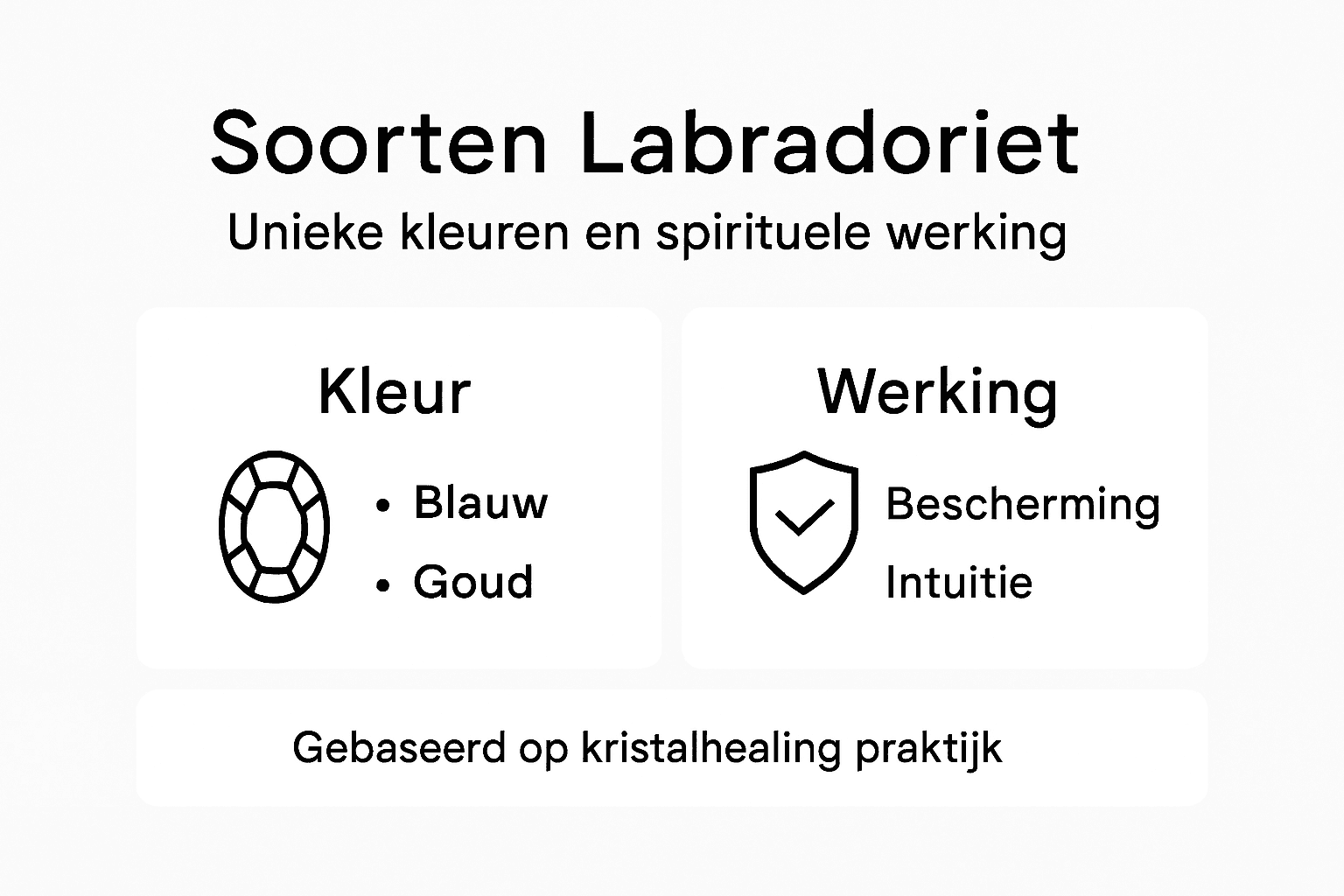 Soorten Labradoriet

Unieke kleuren en spirituele werking

Kleur

• Blauw
• Goud

Werking

Bescherming
Intuitie

Gebaseerd op kristalhealing praktijk