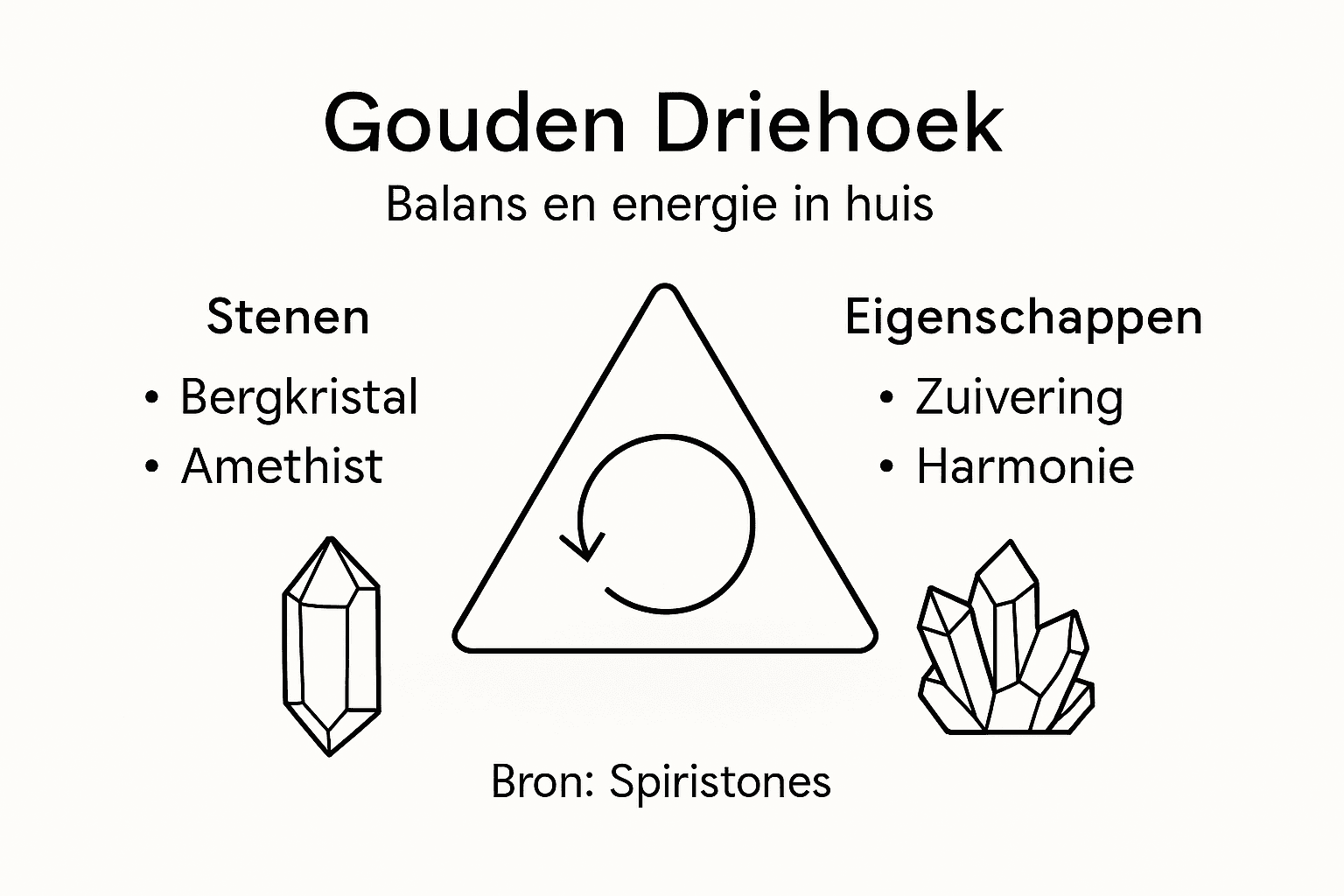 Gouden Driehoek

Balans en energie in huis

Stenen
• Bergkristal
• Amethist

Eigenschappen
• Zuivering
• Harmonie

Bron: Spiristones