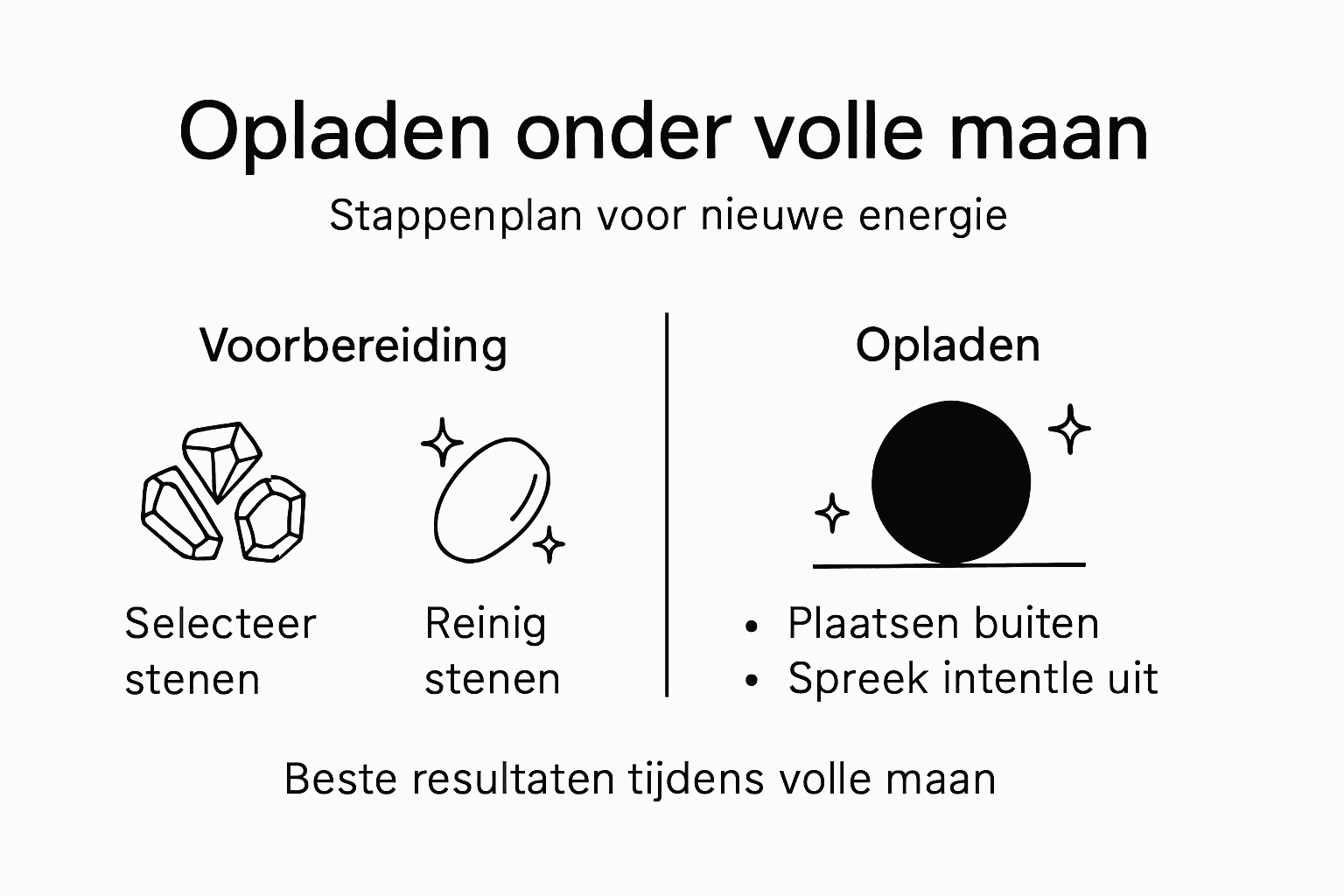 Opladen onder volle maan

Stappenplan voor nieuwe energie

Voorbereiding

Selecteer stenen

Reinig stenen

Opladen

• Plaatsen buiten
• Spreek intentle uit

Beste resultaten tijdens volle maan