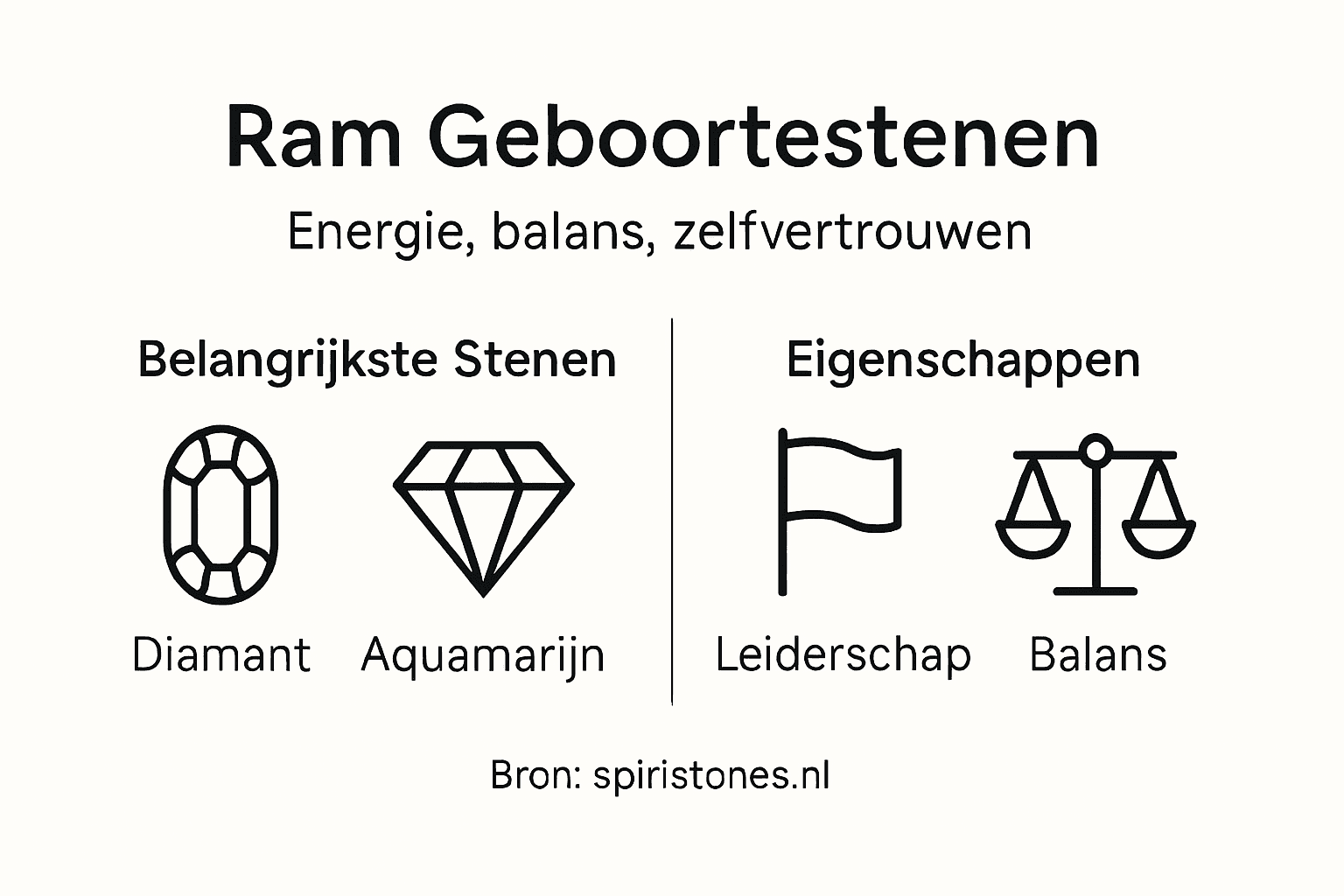 Ram Geboortestenen

Energie, balans, zelfvertrouwen

Belangrijkste Stenen

Diamant

Aquamarijn

Eigenschappen

Leiderschap

Balans

Bron: spiristones.nl