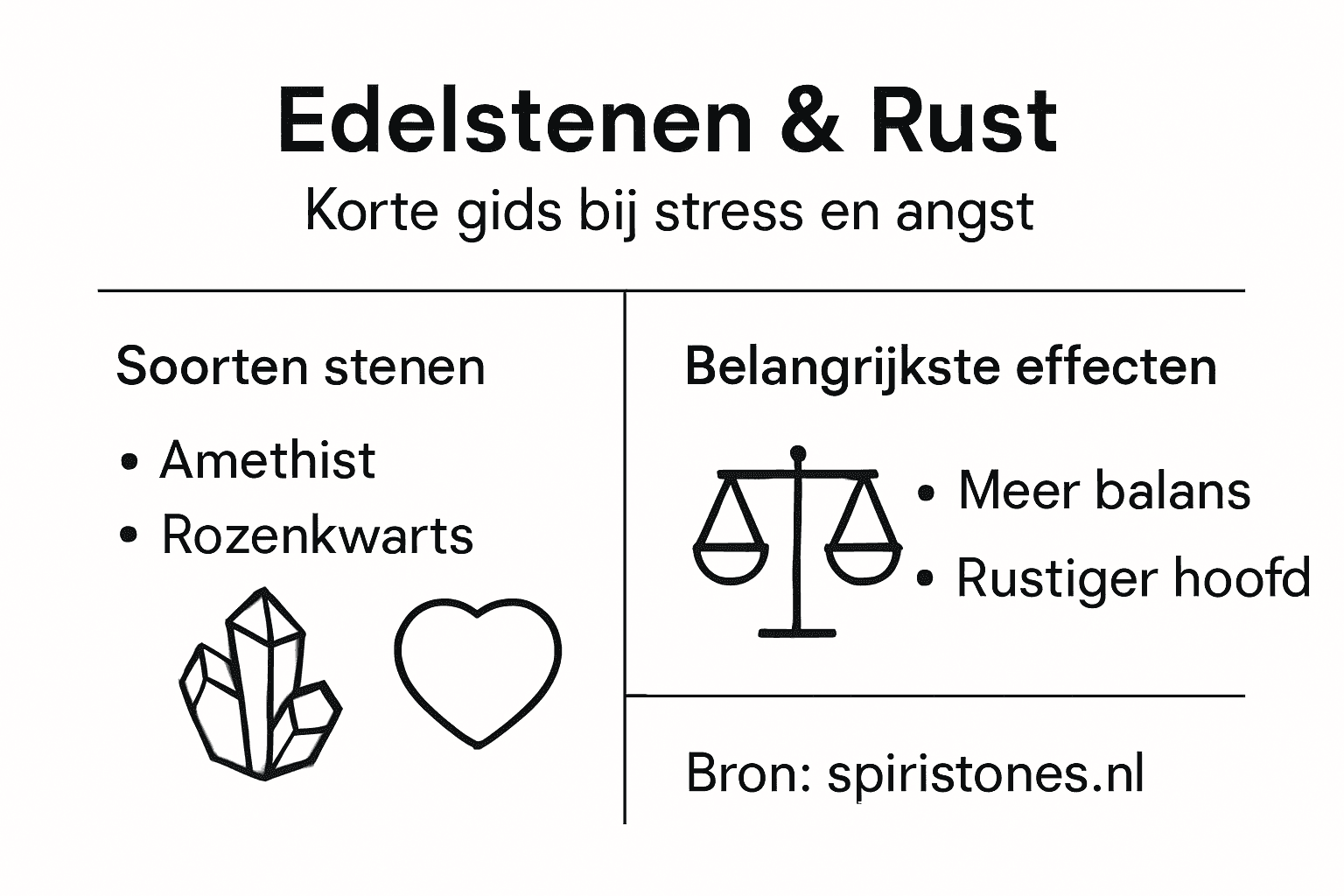 Edelstenen & Rust

Korte gids bij stress en angst

Soorten stenen

• Amethist
• Rozenkwarts

Belangrijkste effecten

• Meer balans
• Rustiger hoofd

Bron: spiristones.nl