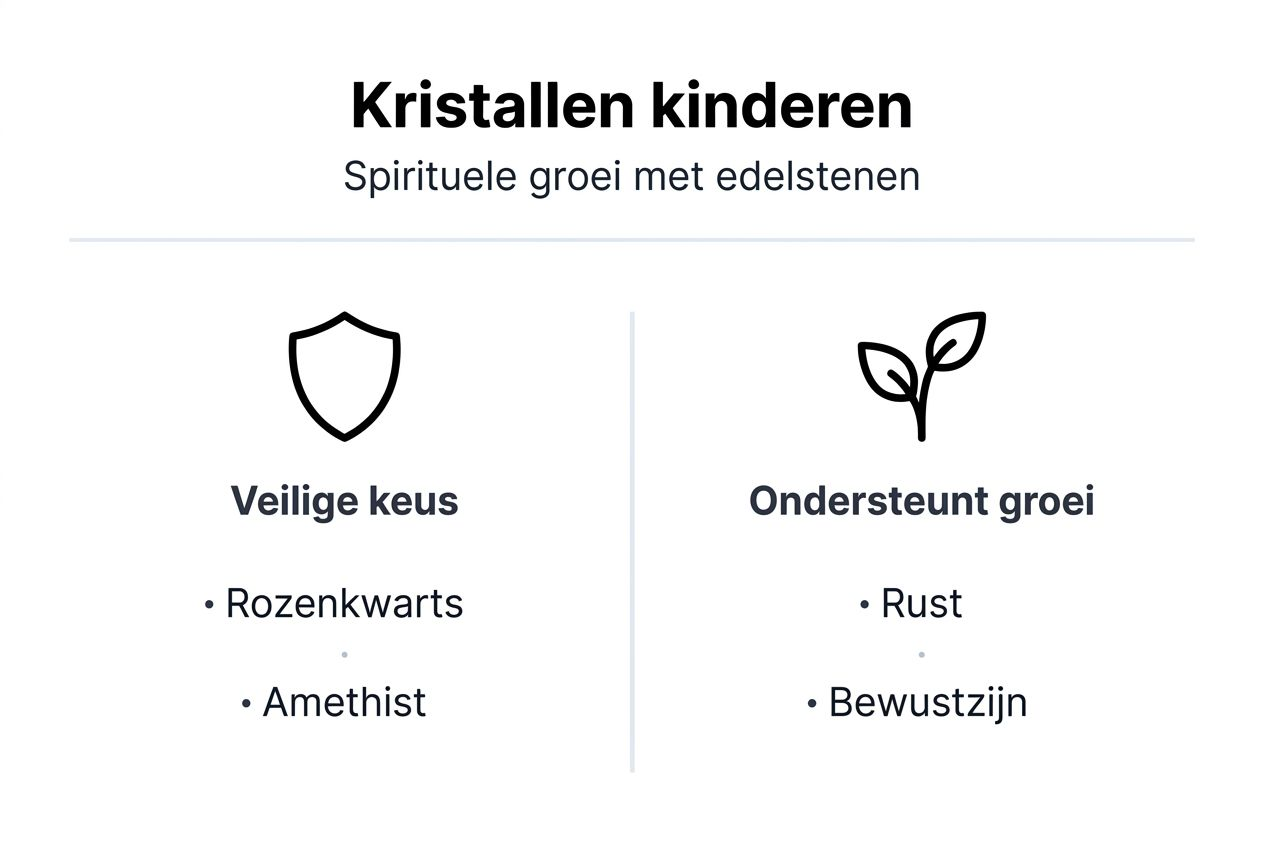 Kristallen kinderen

Spirituele groei met edelstenen

Veilige keus

• Rozenkwarts

• Amethist

Ondersteunt groei

• Rust

• Bewustzijn