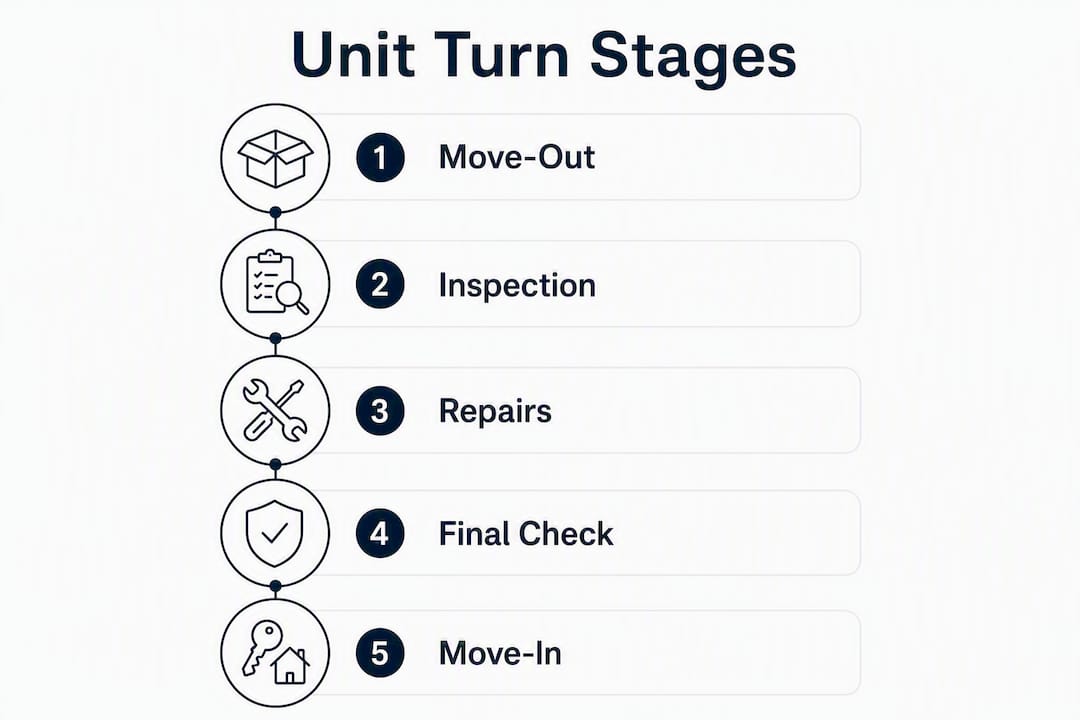 Unit Turn Stages

1 Move-Out

2 Inspection

3 Repairs

4 Final Check

5 Move-In