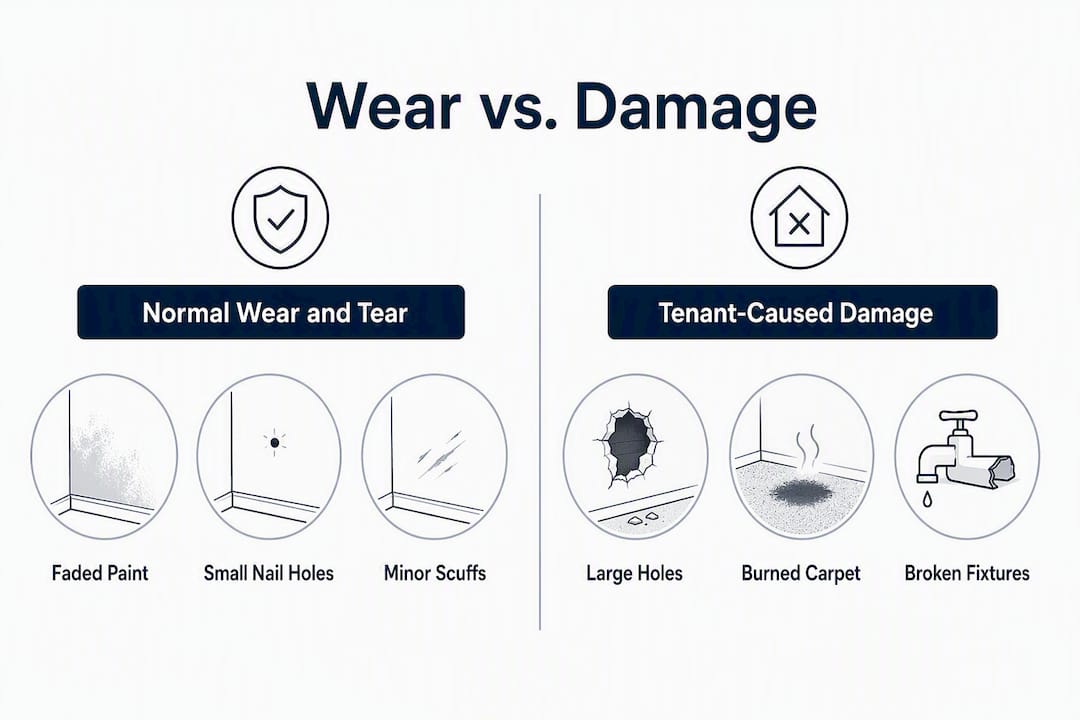 Wear vs. Damage

Normal Wear and Tear

Faded Paint

Small Nail Holes

Minor Scuffs

Tenant-Caused Damage

Large Holes

Burned Carpet

Broken Fixtures