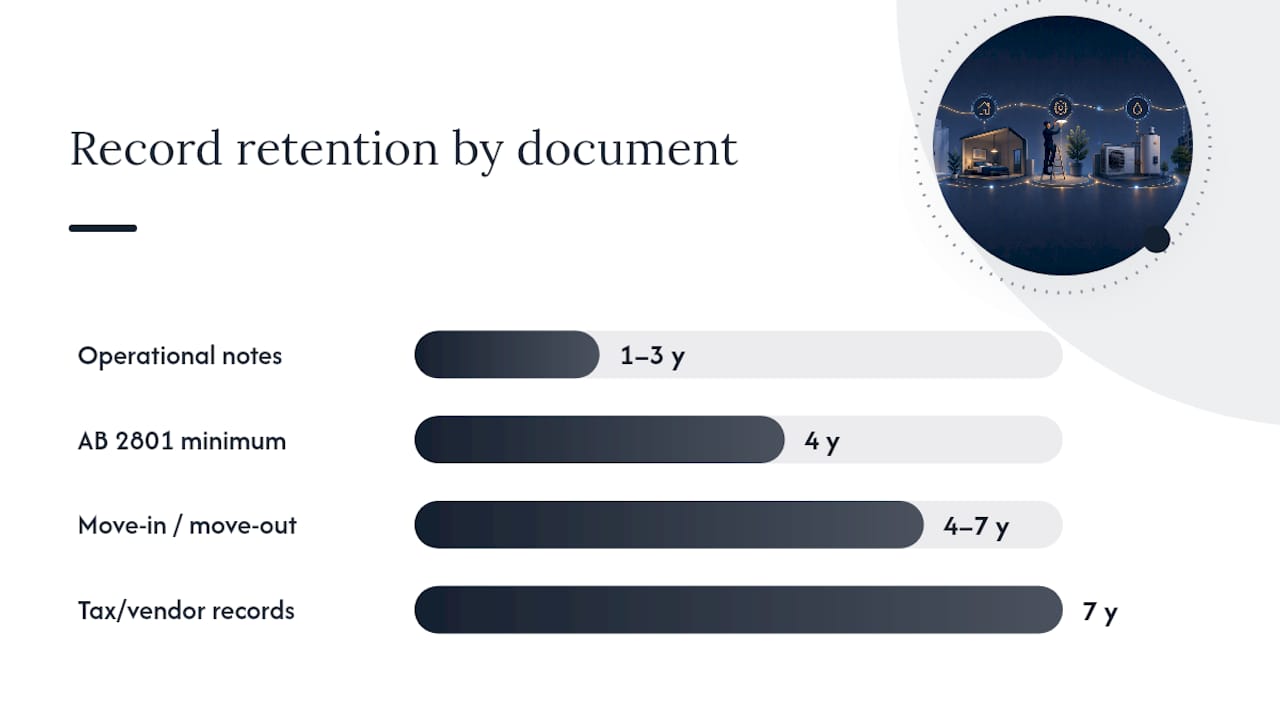 Record retention by document

Operational notes 1–3 y

AB 2801 minimum 4 y

Move-in / move-out 4–7 y

Tax/vendor records 7 y