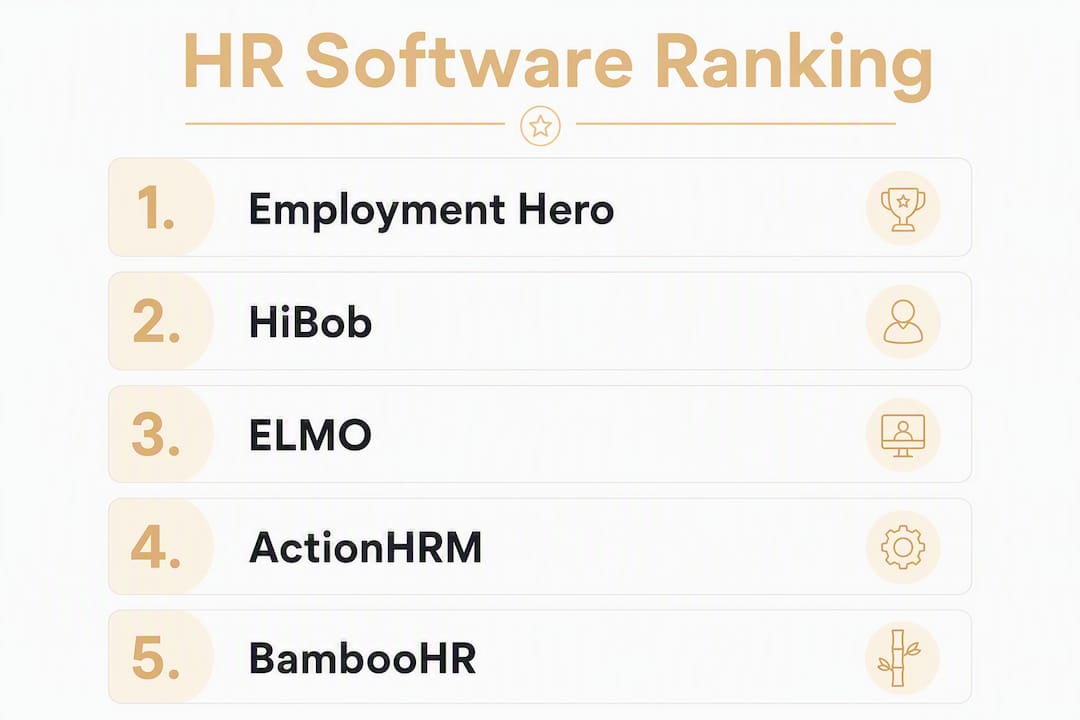 HR Software Ranking

1. Employment Hero

2. HiBob

3. ELMO

4. ActionHRM

5. BambooHR