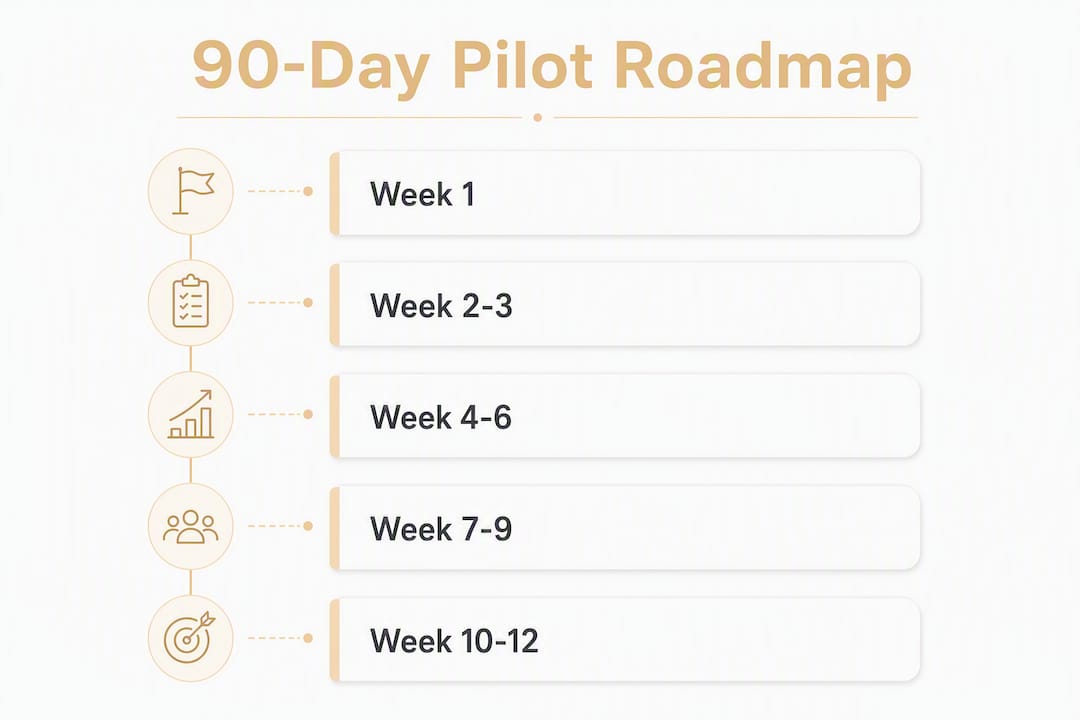 90-Day Pilot Roadmap

Week 1

Week 2-3

Week 4-6

Week 7-9

Week 10-12