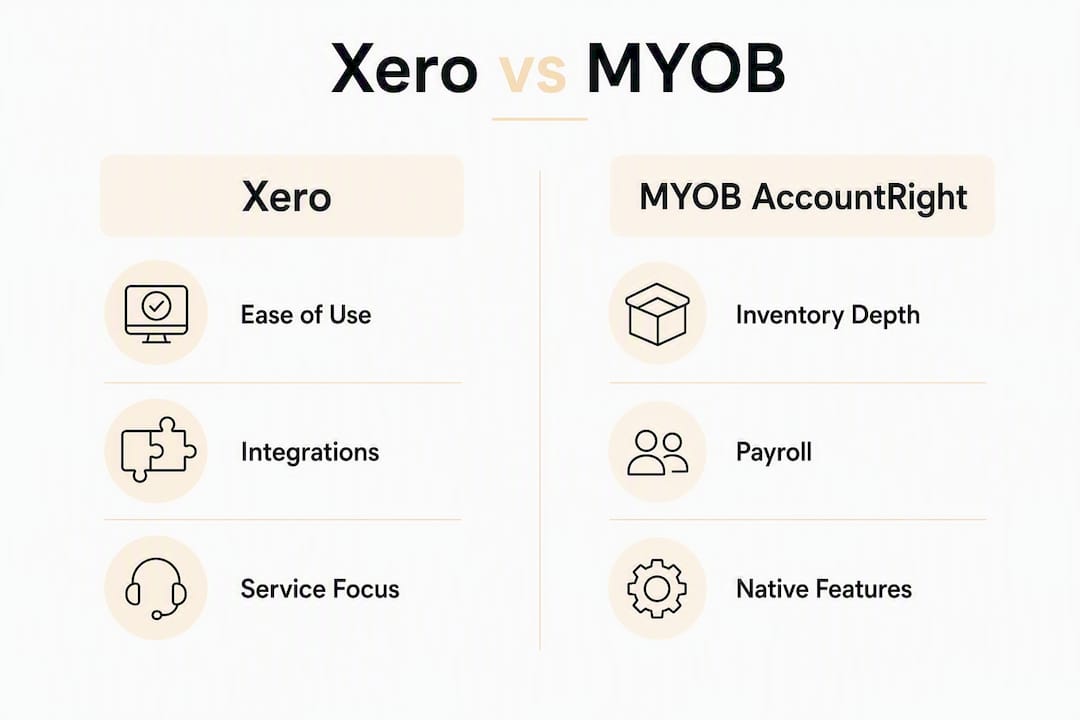 Xero vs MYOB

Xero

Ease of Use

Integrations

Service Focus

MYOB AccountRight

Inventory Depth

Payroll

Native Features