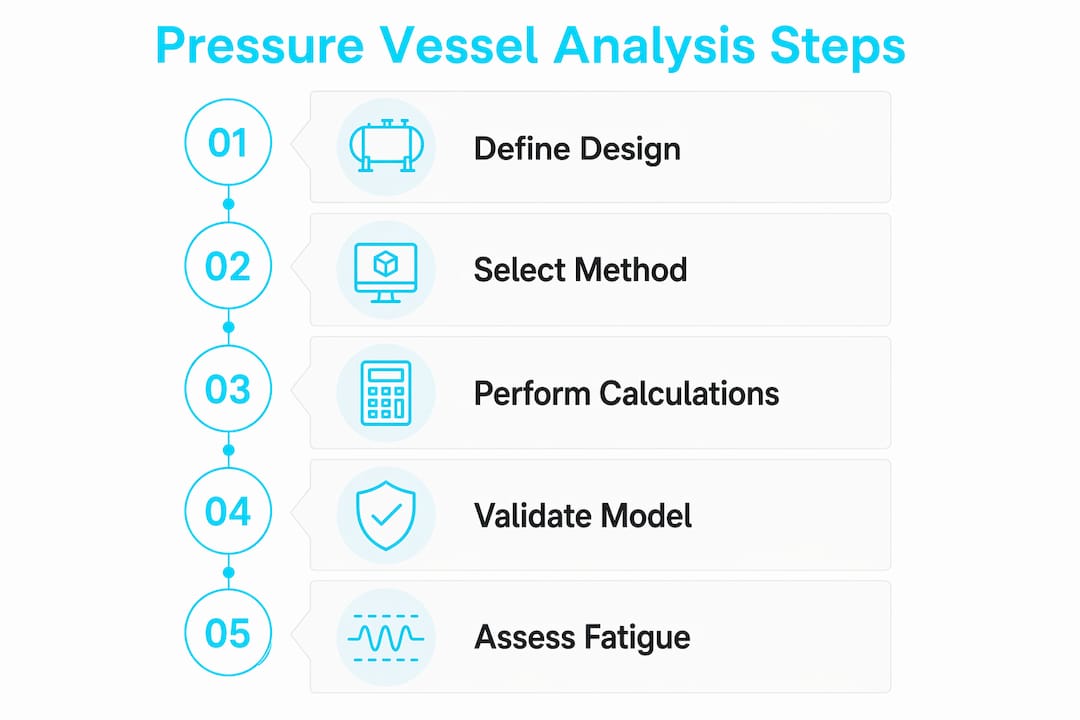 Pressure Vessel Analysis Steps

01
Define Design

02
Select Method

03
Perform Calculations

04
Validate Model

05
Assess Fatigue