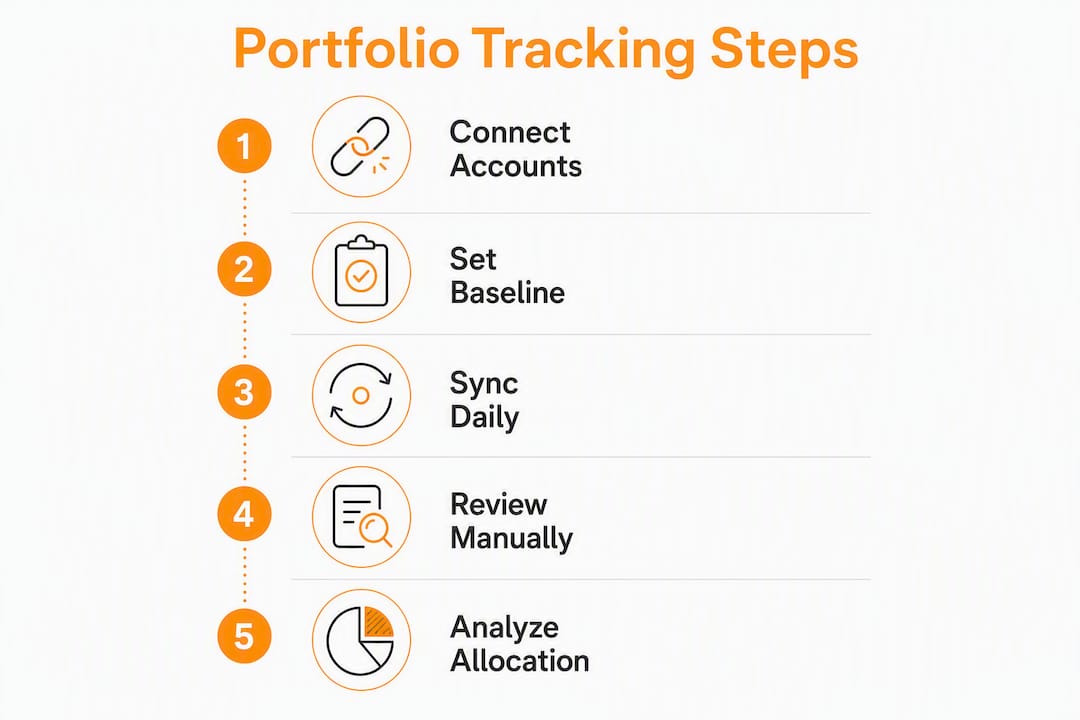 Portfolio Tracking Steps

1 Connect Accounts

2 Set Baseline

3 Sync Daily

4 Review Manually

5 Analyze Allocation