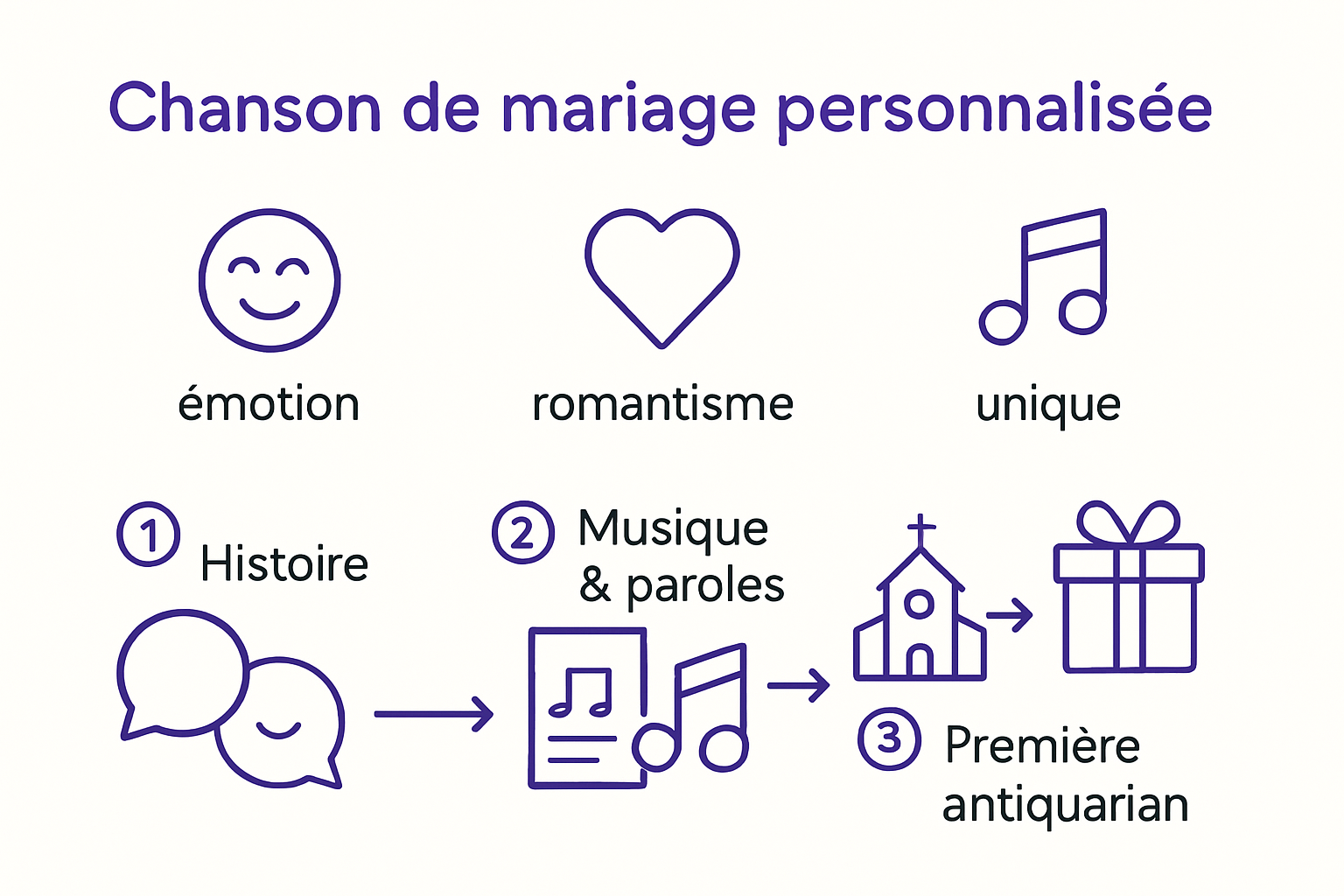 Chanson de mariage personnalisée

émotion

romantisme

unique

1 Histoire

2 Musique & paroles

3 Première antiquarian