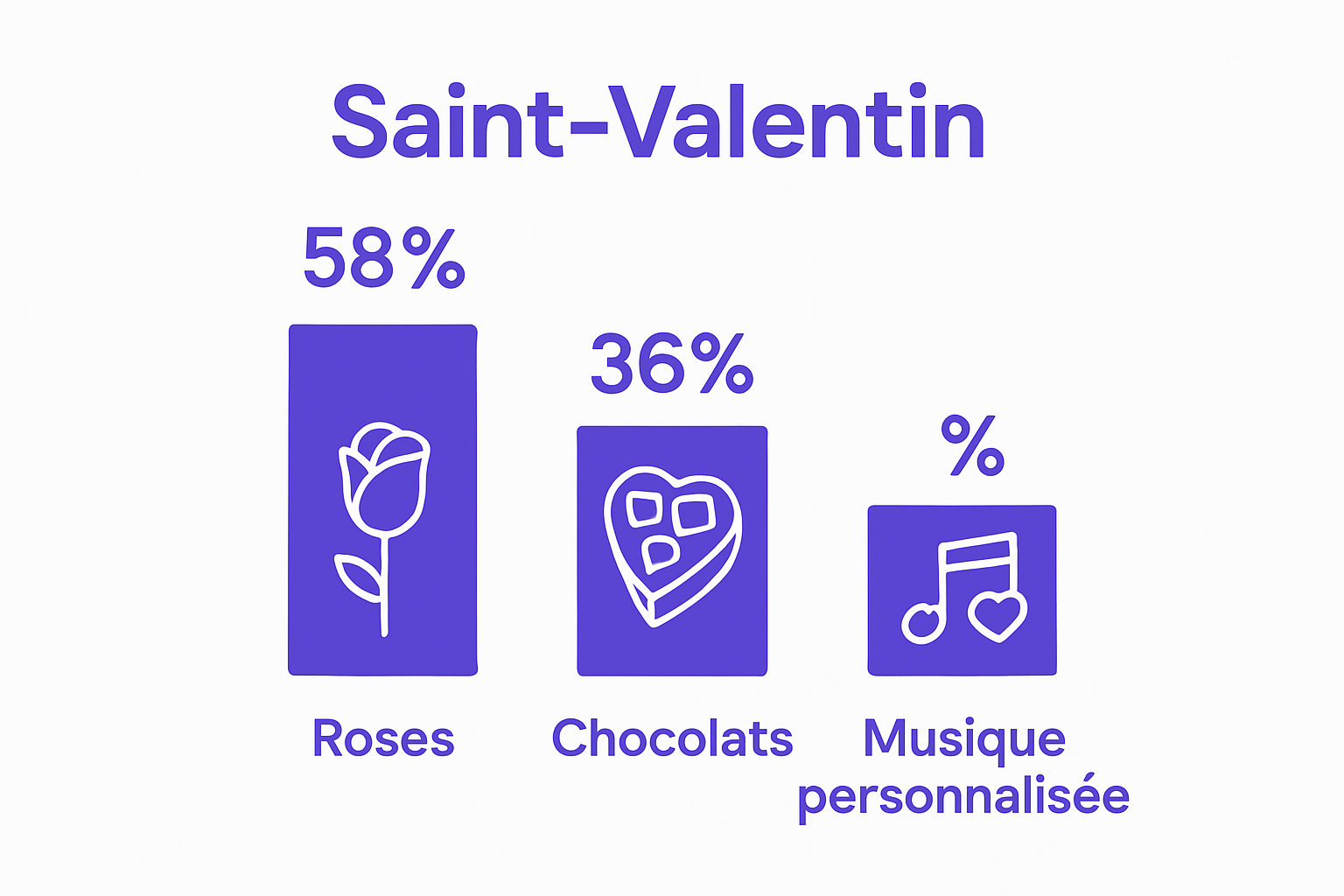 Saint-Valentin

58%

36%

%

Roses

Chocolats

Musique personnalisée