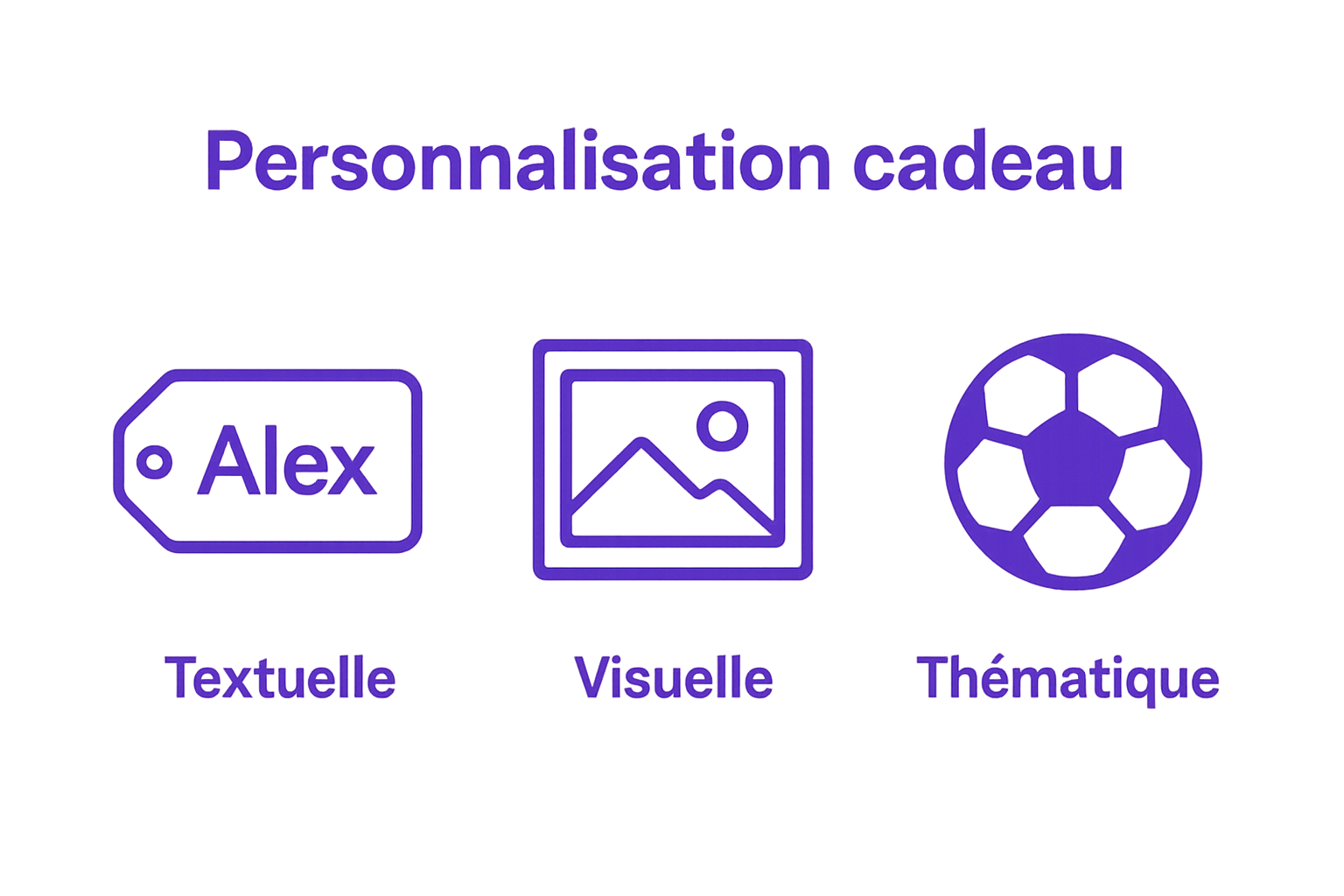 Personnalisation cadeau

Alex

Textuelle

Visuelle

Thématique