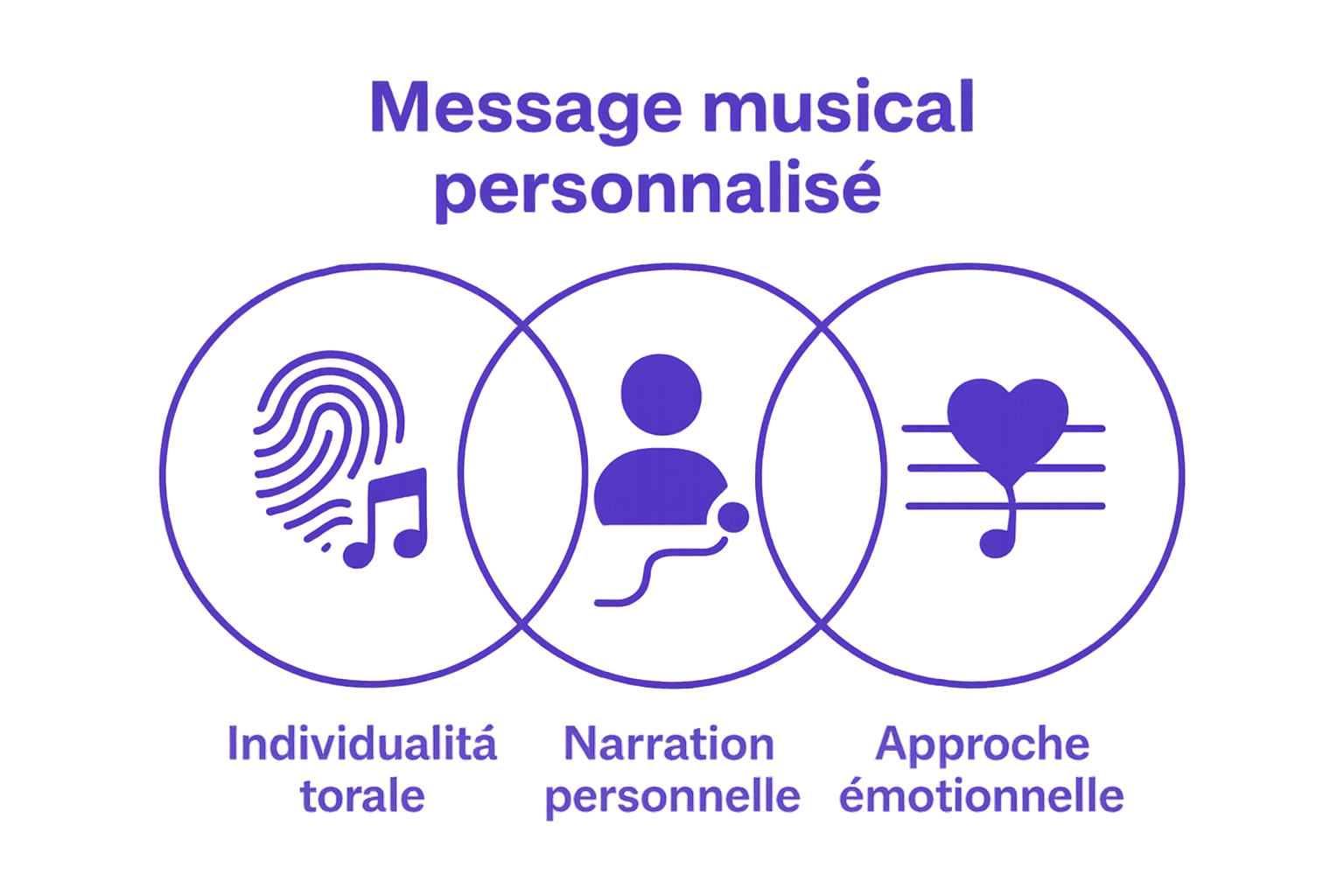 Message musical personnalisé

Individualitá torale

Narration personnelle

Approche émotionnelle