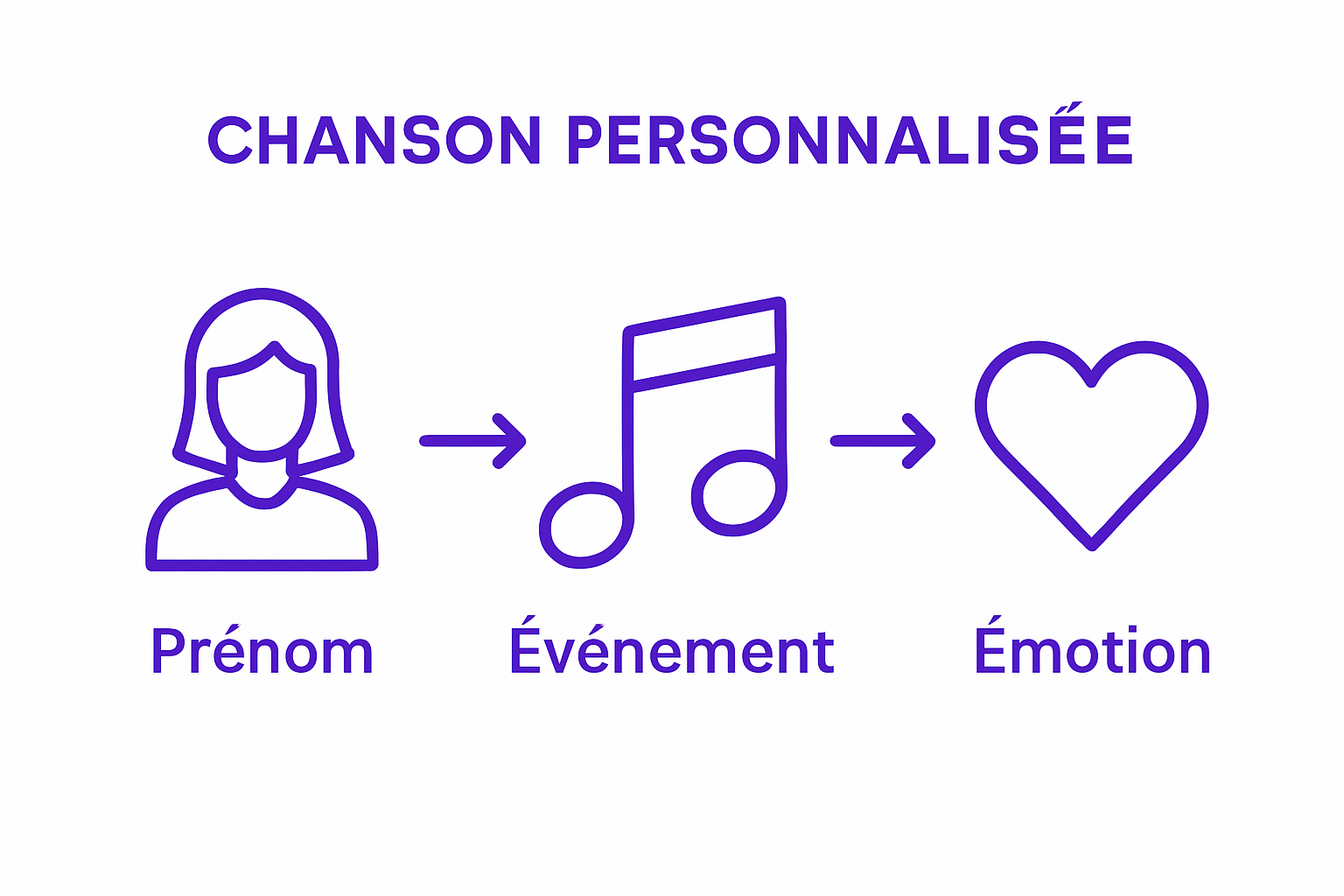 CHANSON PERSONNALISÉE

Prénom

Événement

Émotion