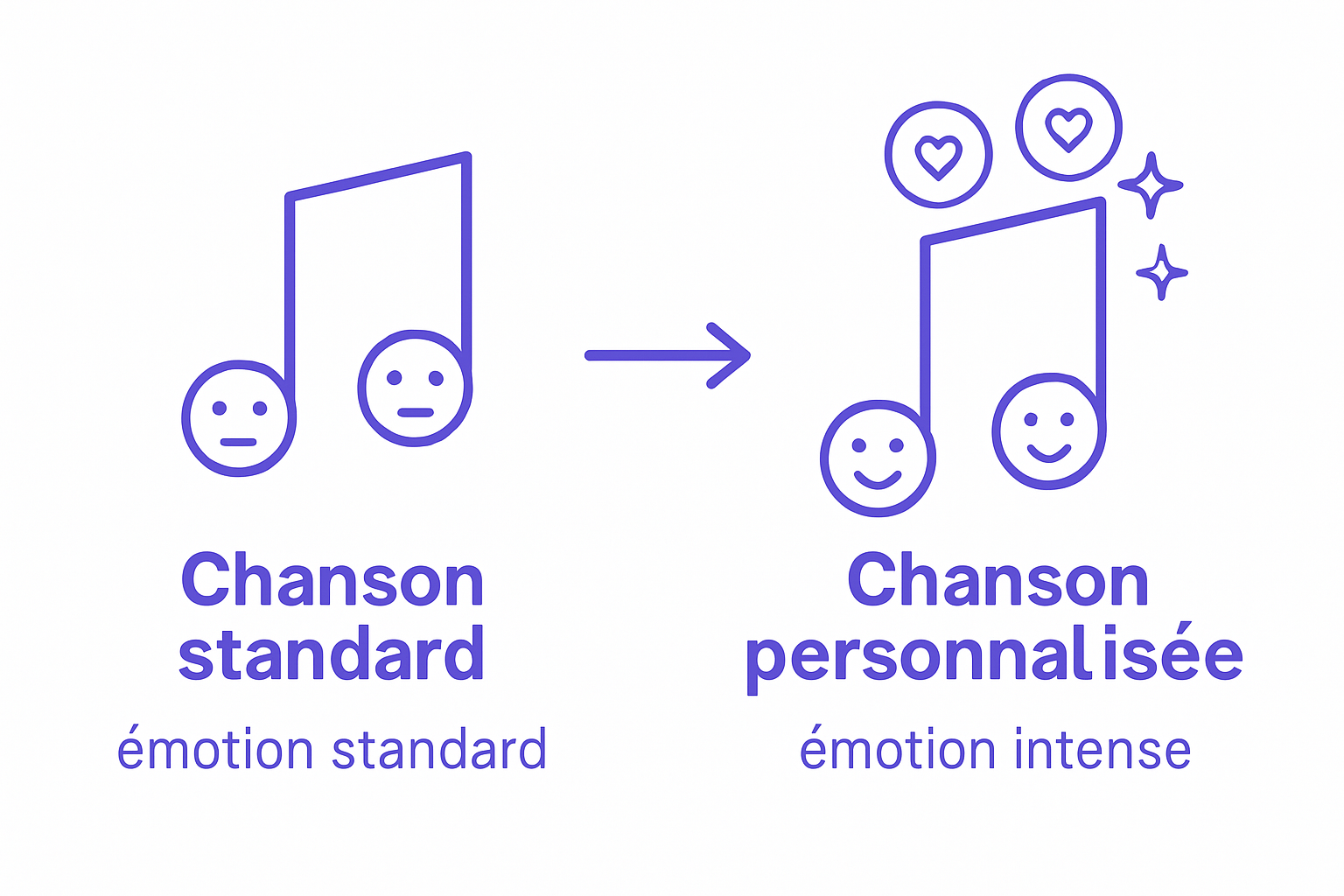 Chanson standard
émotion standard

Chanson personnalisée
émotion intense