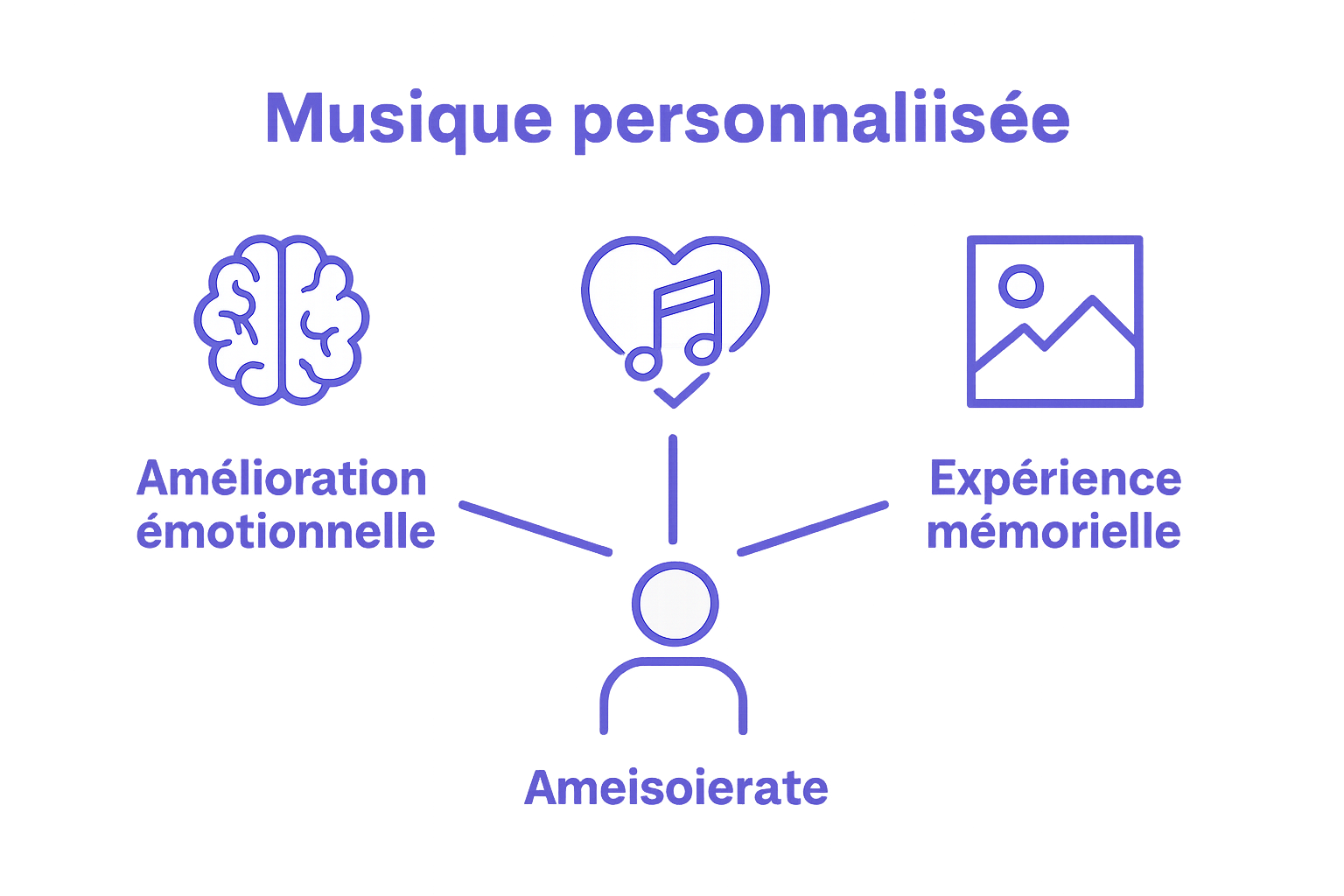 Musique personnaliisée

Amélioration émotionnelle

Expérience mémorielle

Ameisoierate