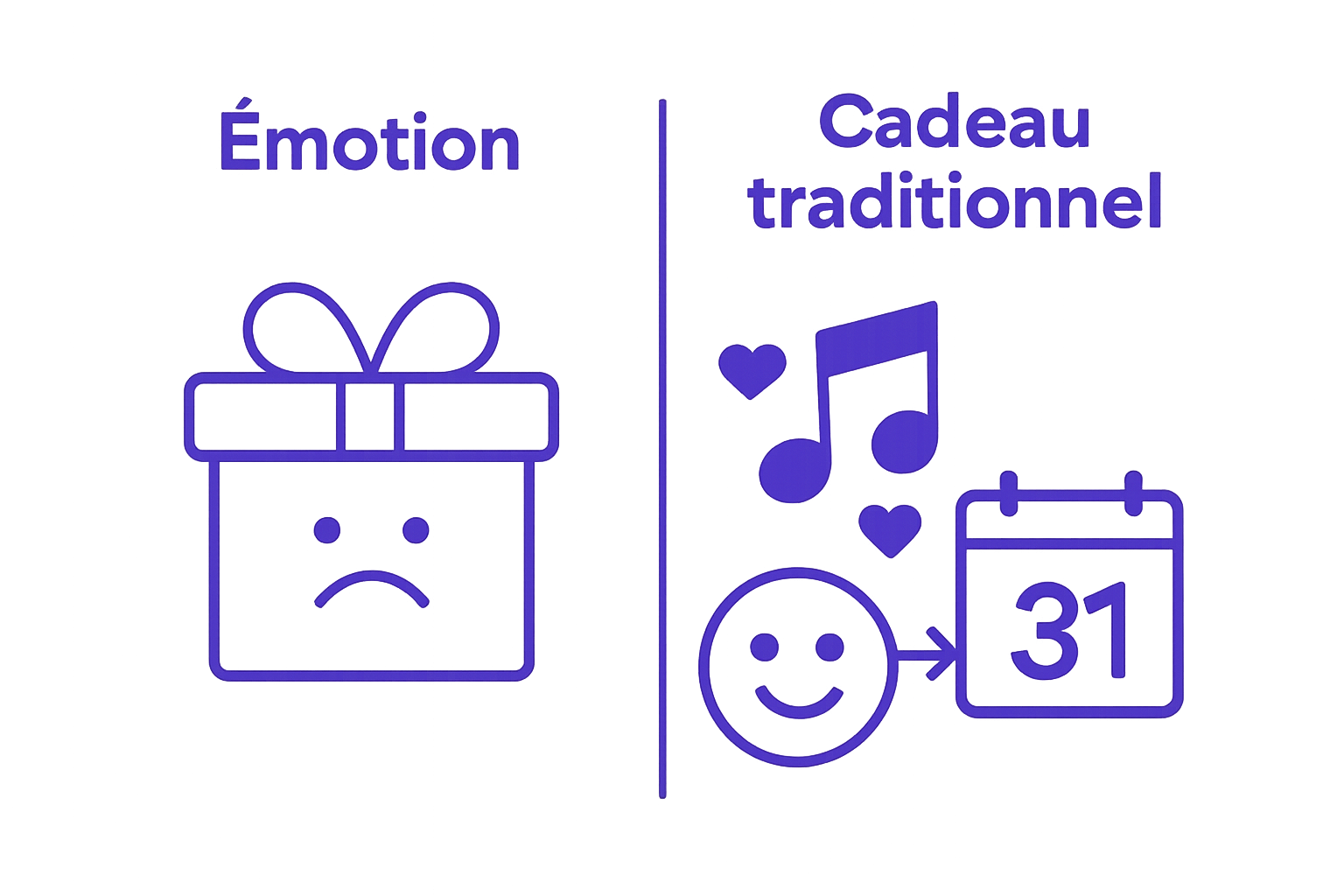 Émotion

Cadeau traditionnel

31